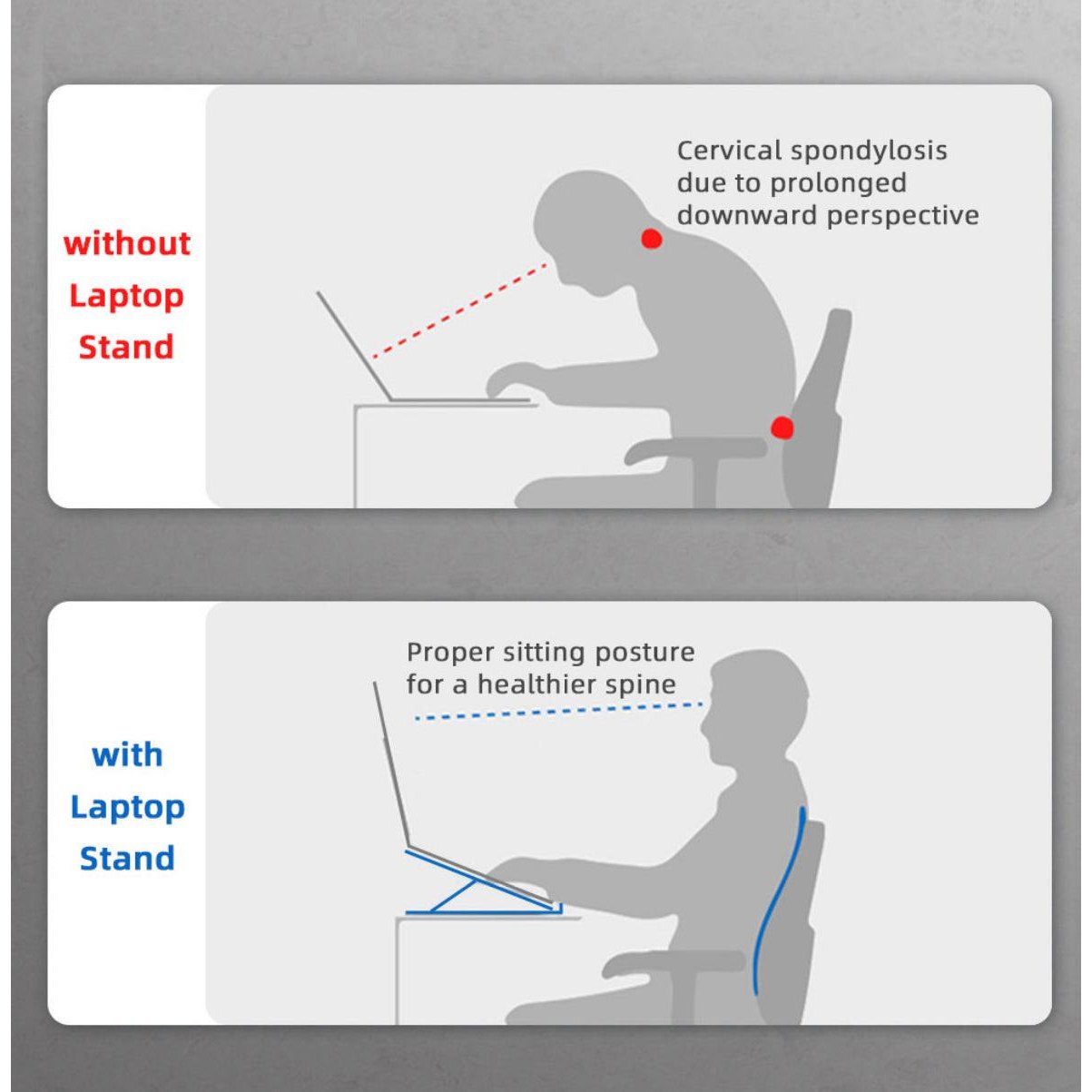 without Laptop Stand

Cervical spondylosis due to prolonged downward perspective

with Laptop Stand

Proper sitting posture for a healthier spine