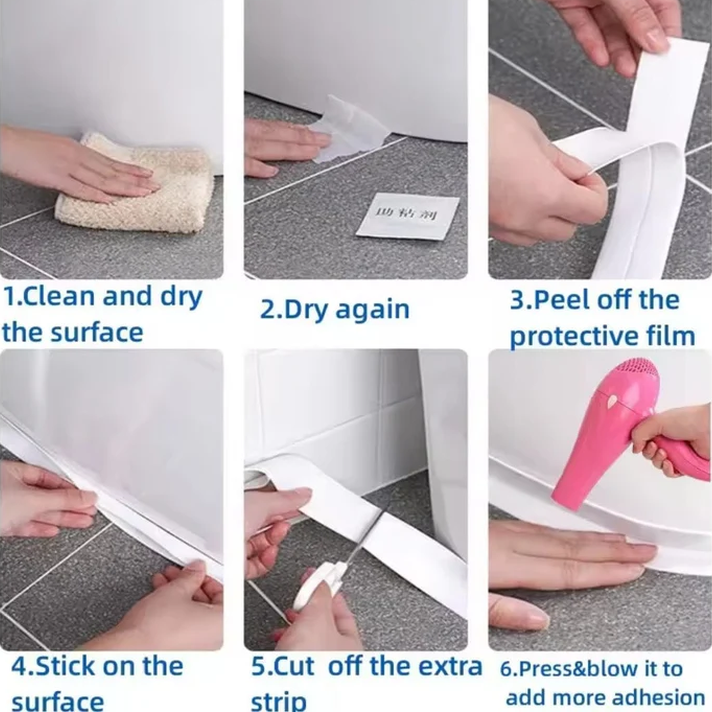 助粘剂

1.Clean and dry the surface

2.Dry again

3.Peel off the protective film

4.Stick on the surface

5.Cut off the extra strip

6.Press&blow it to add more adhesion