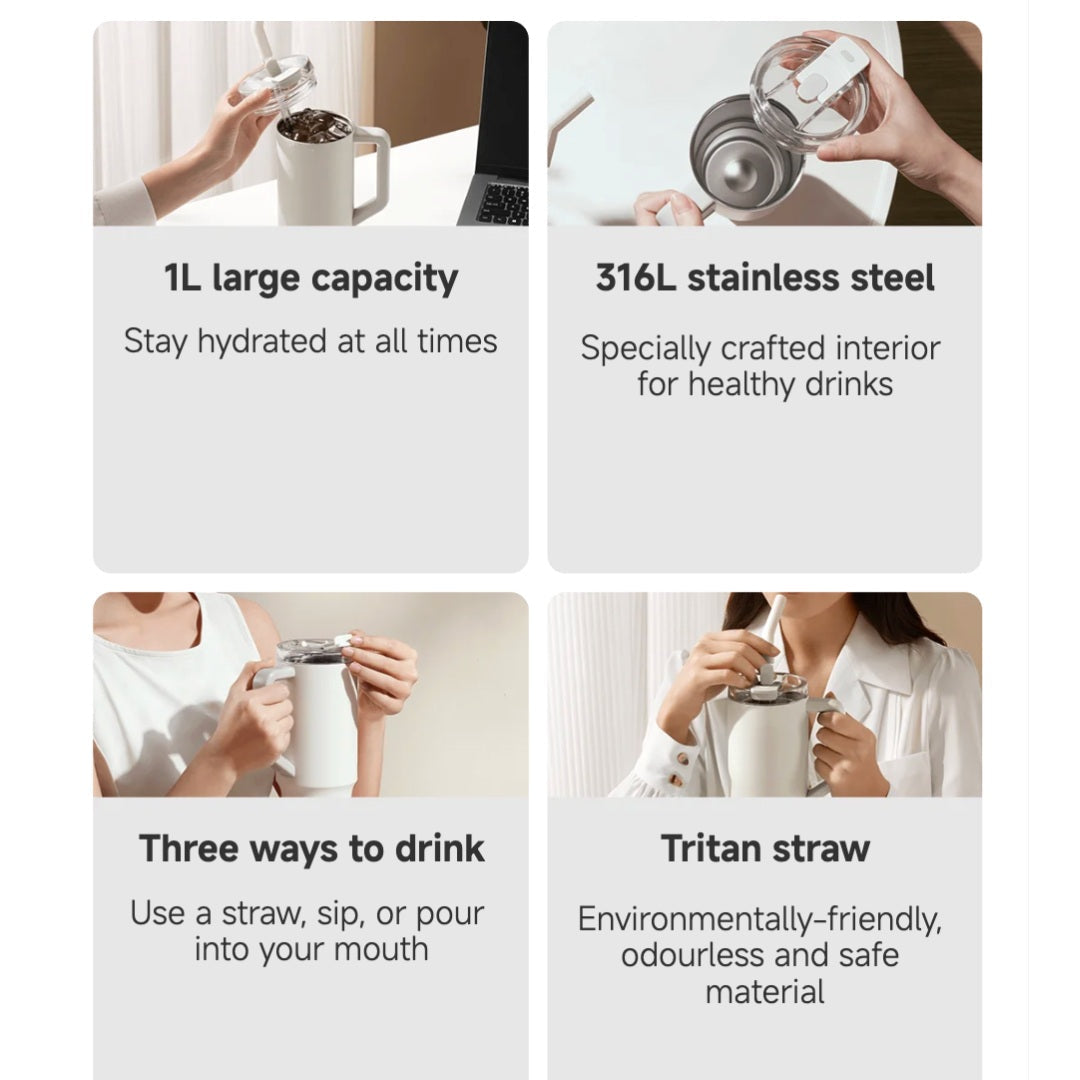 1L large capacity

Stay hydrated at all times

316L stainless steel

Specially crafted interior for healthy drinks

Three ways to drink

Use a straw, sip, or pour into your mouth

Tritan straw

Environmentally-friendly, odourless and safe material