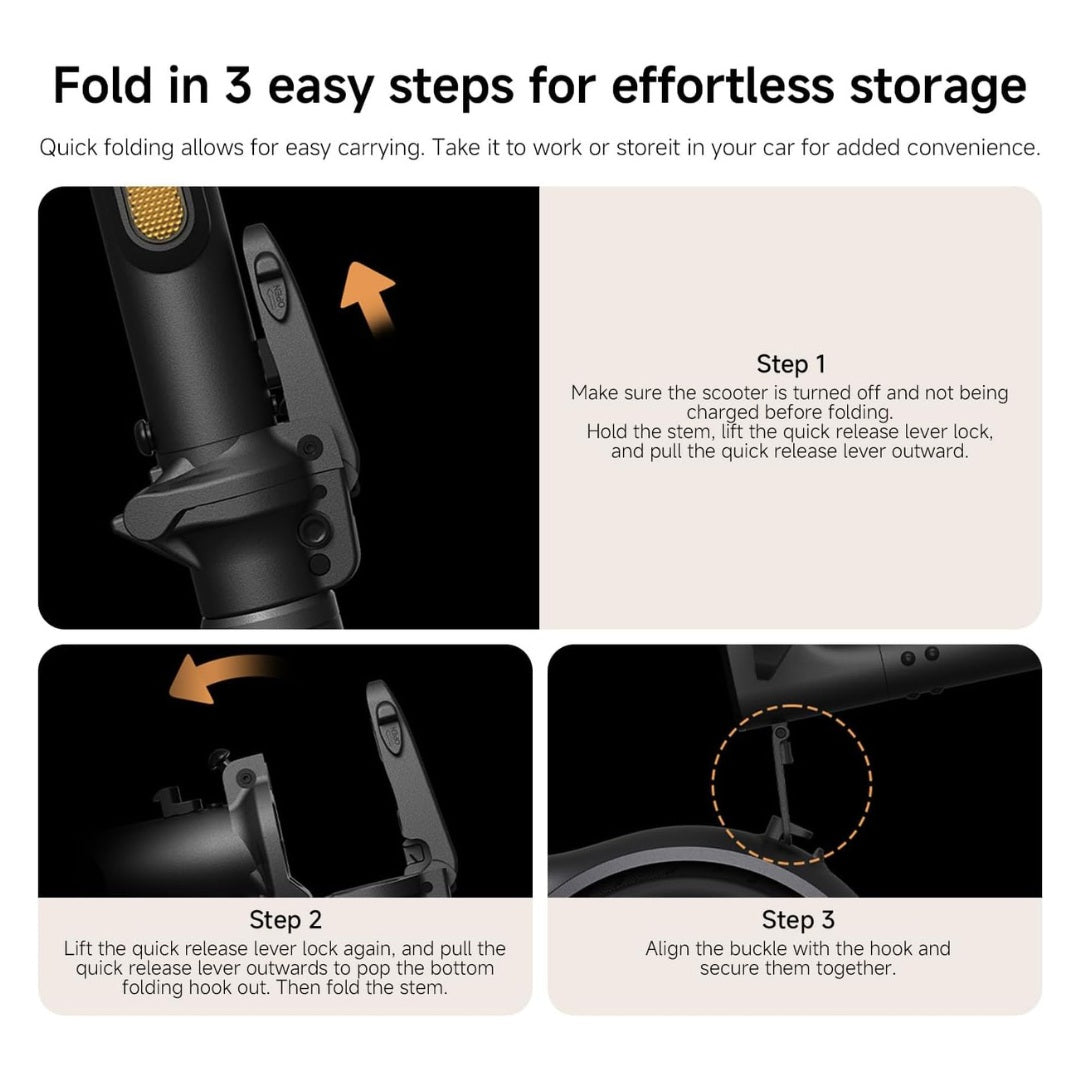 Fold in 3 easy steps for effortless storage

Quick folding allows for easy carrying. Take it to work or storeit in your car for added convenience.

Step 1
Make sure the scooter is turned off and not being charged before folding.
Hold the stem, lift the quick release lever lock, and pull the quick release lever outward.

Step 2
Lift the quick release lever lock again, and pull the quick release lever outwards to pop the bottom folding hook out. Then fold the stem.

Step 3
Align the buckle with the hook and secure them together.