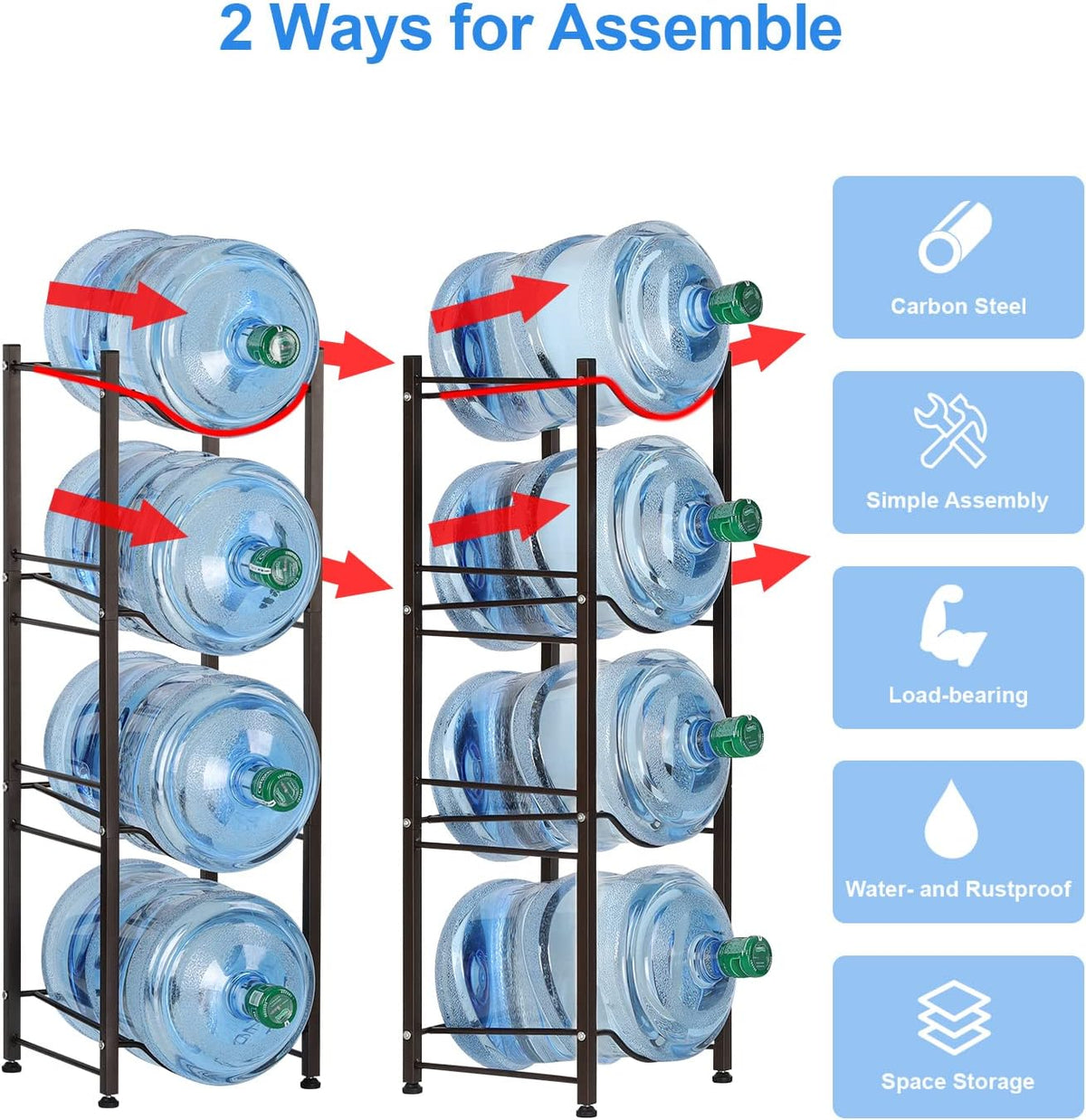 2 Ways for Assemble

Carbon Steel

Simple Assembly

Load-bearing

Water- and Rustproof

Space Storage