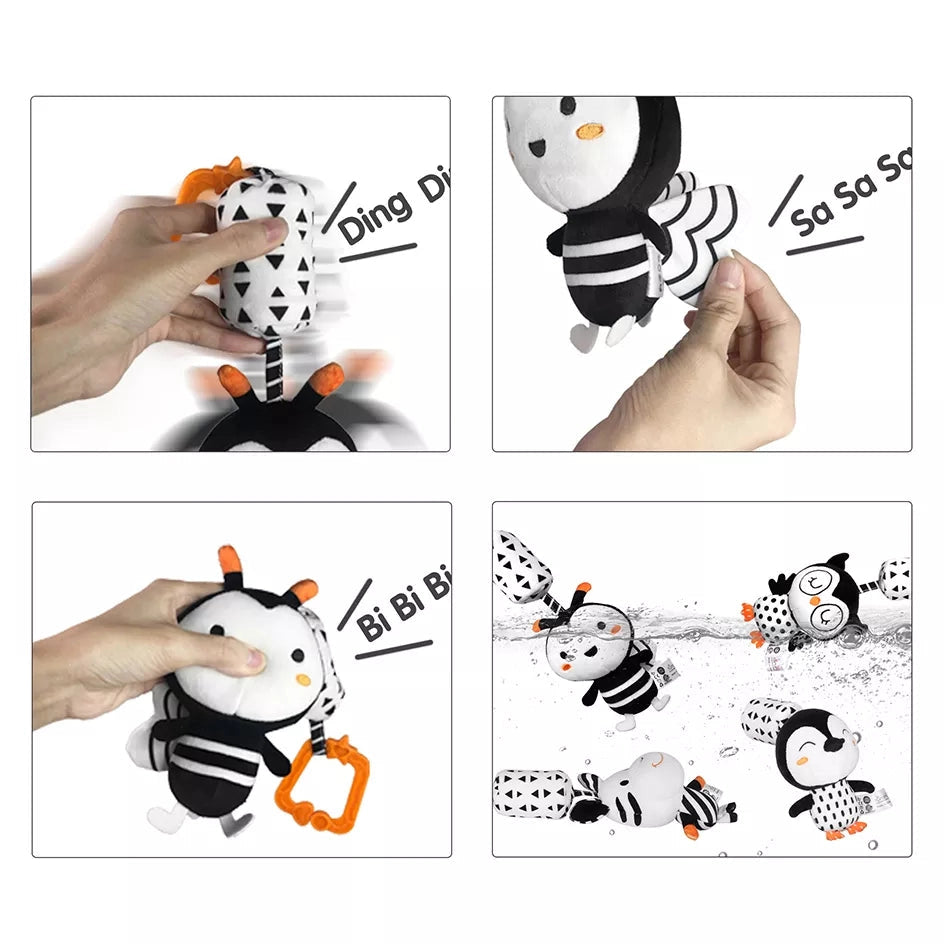 Ding Di

Sa Sa Sa

Bi Bi Bi