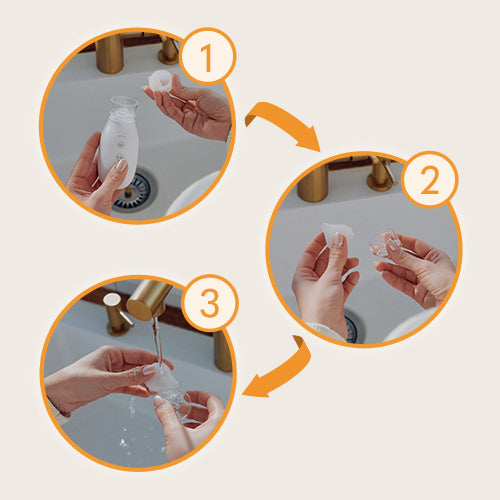 1

2

3