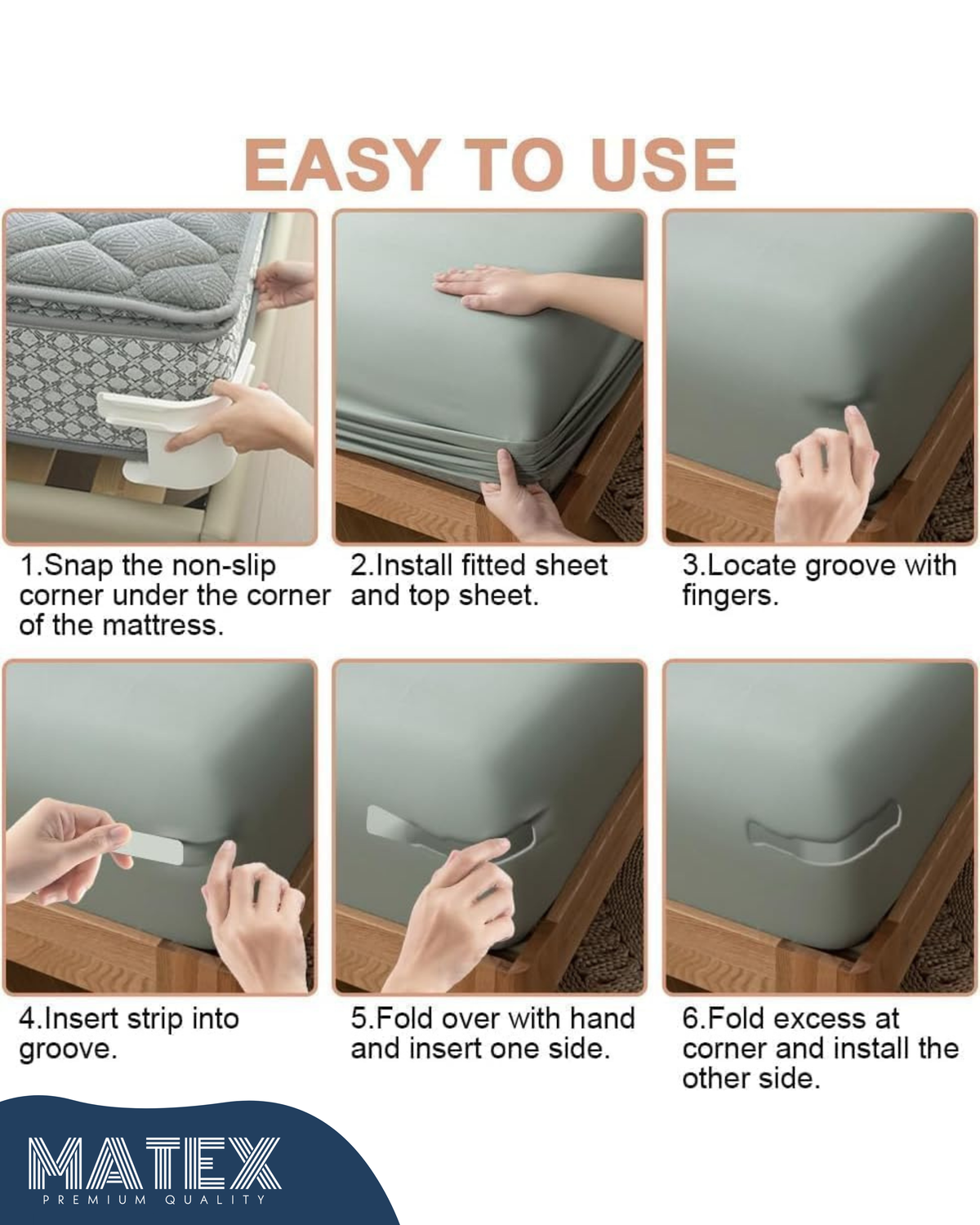 EASY TO USE

1.Snap the non-slip corner under the corner of the mattress.

2.Install fitted sheet and top sheet.

3.Locate groove with fingers.

4.Insert strip into groove.

5.Fold over with hand and insert one side.

6.Fold excess at corner and install the other side.

MATEX
PREMIUM QUALITY