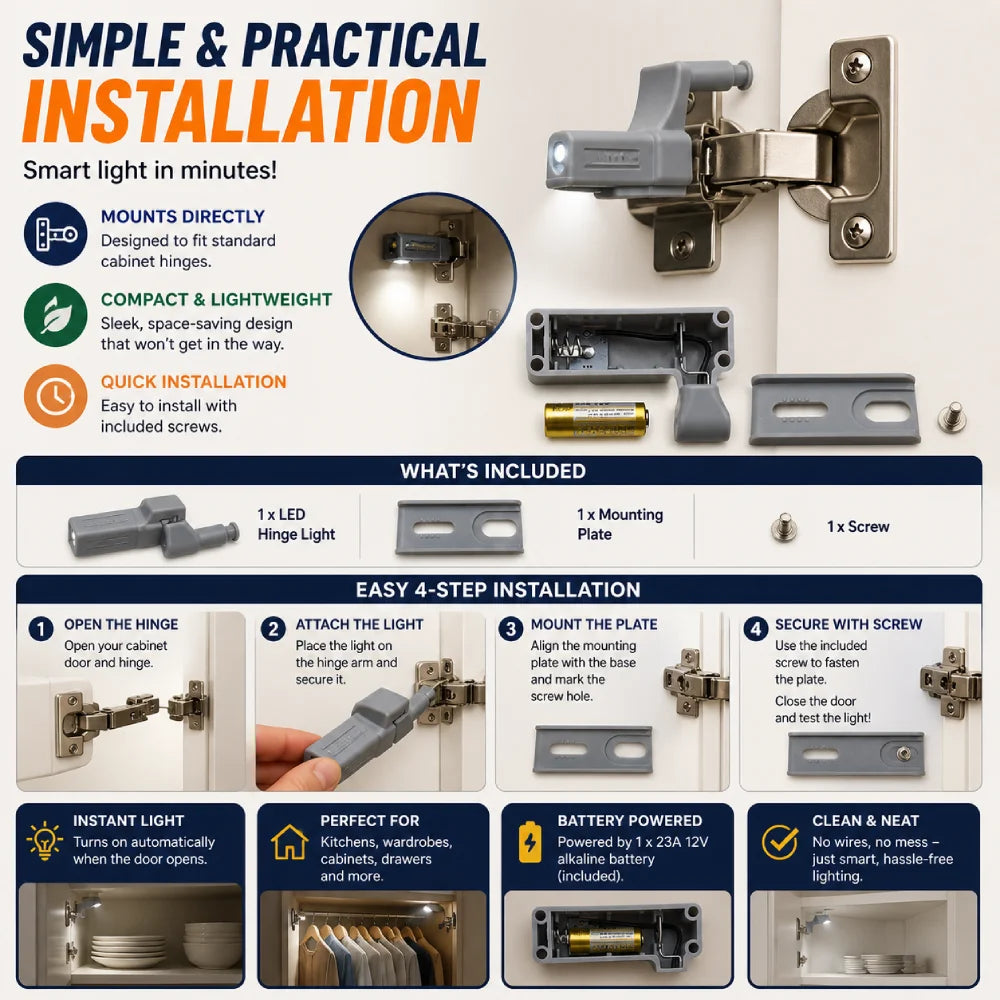 SIMPLE & PRACTICAL
INSTALLATION

Smart light in minutes!

MOUNTS DIRECTLY
Designed to fit standard cabinet hinges.

COMPACT & LIGHTWEIGHT
Sleek, space-saving design that won't get in the way.

QUICK INSTALLATION
Easy to install with included screws.

WHAT'S INCLUDED

1 x LED Hinge Light

1 x Mounting Plate

1 x Screw

EASY 4-STEP INSTALLATION

1 OPEN THE HINGE
Open your cabinet door and hinge.

2 ATTACH THE LIGHT
Place the light on the hinge arm and secure it.

3 MOUNT THE PLATE
Align the mounting plate with the base and mark the screw hole.

4 SECURE WITH SCREW
Use the included screw to fasten the plate.
Close the door and test the light!

INSTANT LIGHT
Turns on automatically when the door opens.

PERFECT FOR
Kitchens, wardrobes, cabinets, drawers and more.

BATTERY POWERED
Powered by 1 x 23A 12V alkaline battery (included).

CLEAN & NEAT
No wires, no mess – just smart, hassle-free lighting.