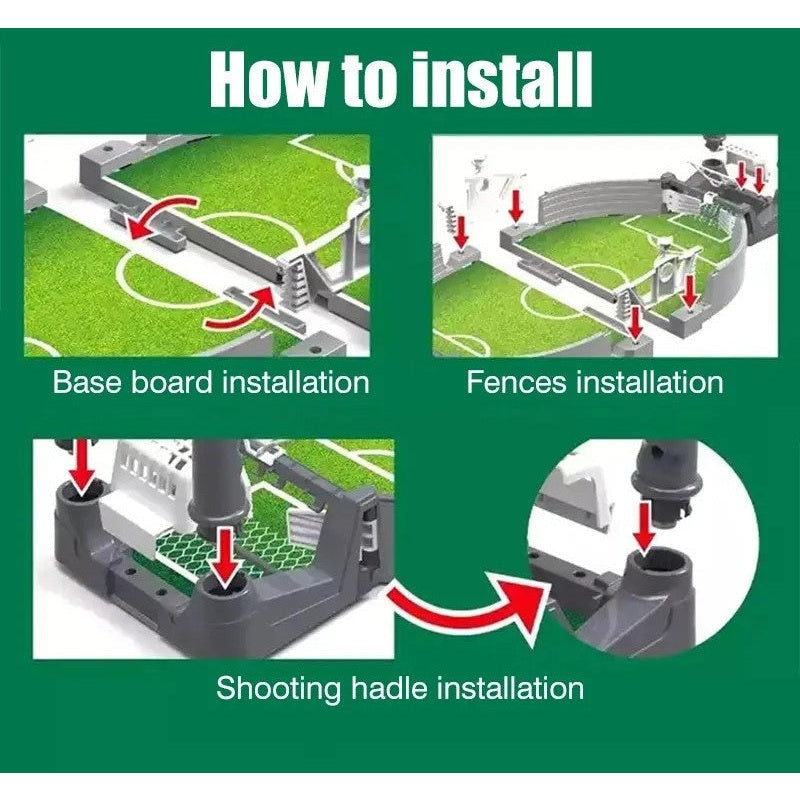 How to install

Base board installation

Fences installation

Shooting hadle installation