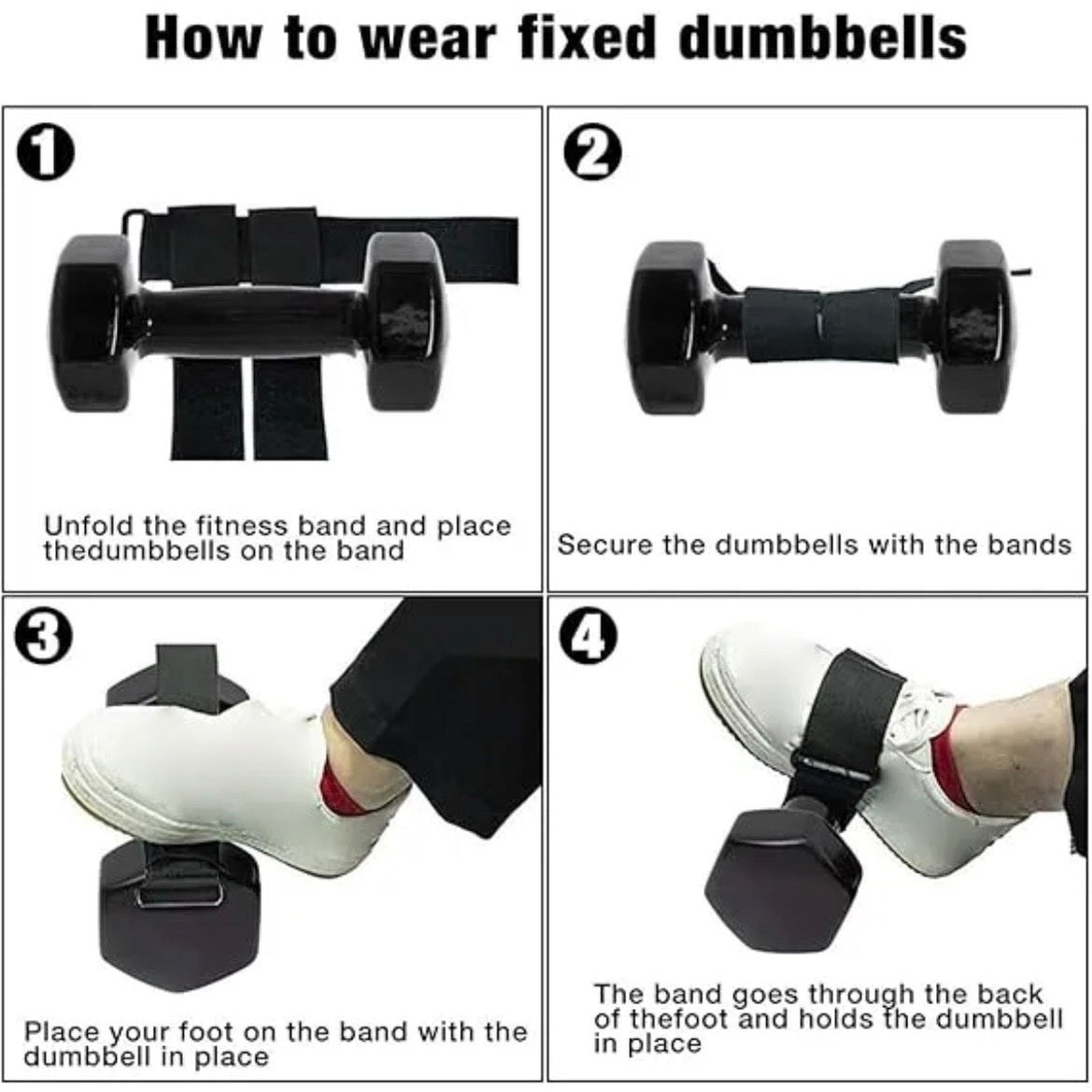 How to wear fixed dumbbells

1

Unfold the fitness band and place thedumbbells on the band

2

Secure the dumbbells with the bands

3

Place your foot on the band with the dumbbell in place

4

The band goes through the back of thefoot and holds the dumbbell in place