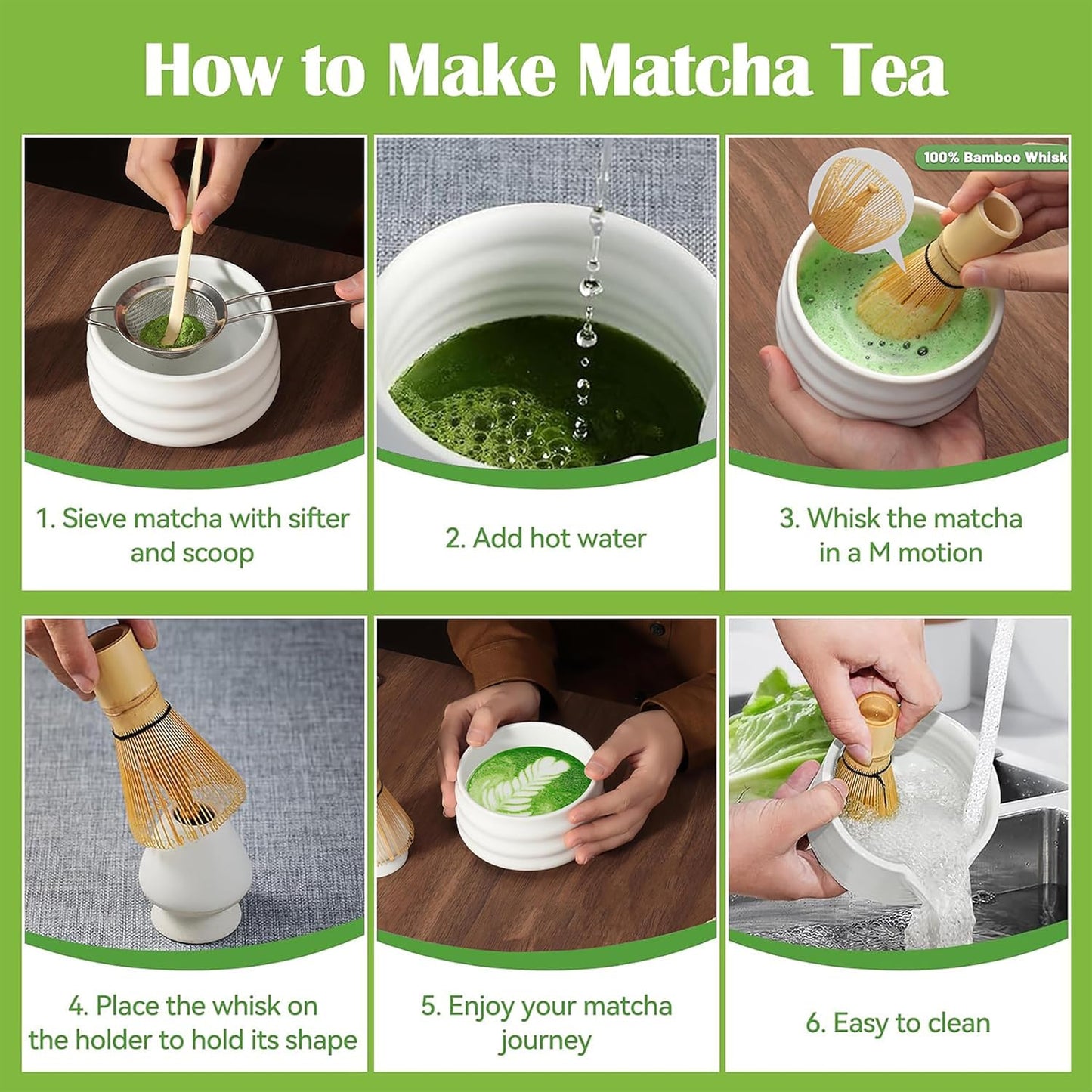 How to Make Matcha Tea

1. Sieve matcha with sifter and scoop

2. Add hot water

100% Bamboo Whisk

3. Whisk the matcha in a M motion

4. Place the whisk on the holder to hold its shape

5. Enjoy your matcha journey

6. Easy to clean