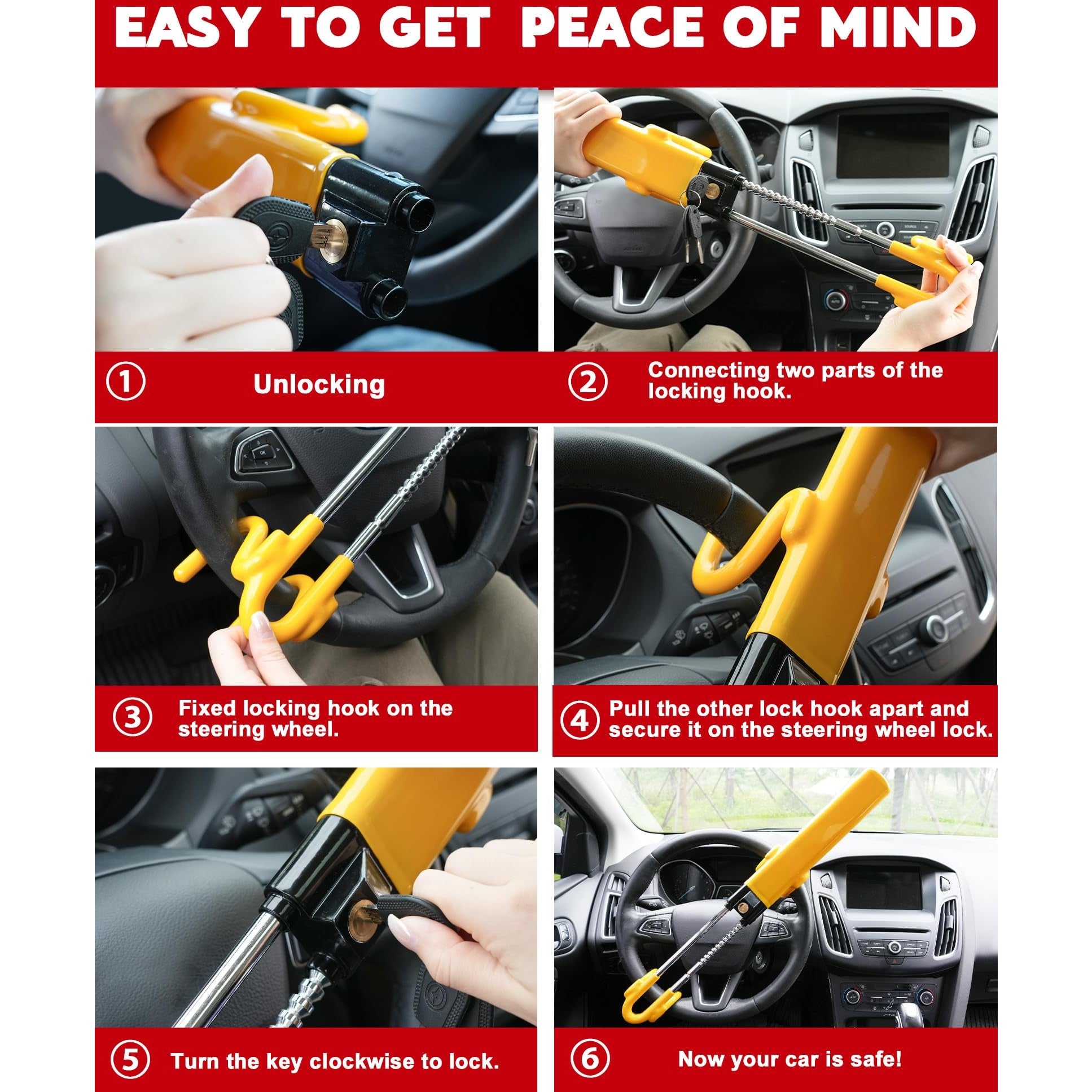 EASY TO GET PEACE OF MIND

① Unlocking

② Connecting two parts of the locking hook.

③ Fixed locking hook on the steering wheel.

④ Pull the other lock hook apart and secure it on the steering wheel lock.

⑤ Turn the key clockwise to lock.

⑥ Now your car is safe!