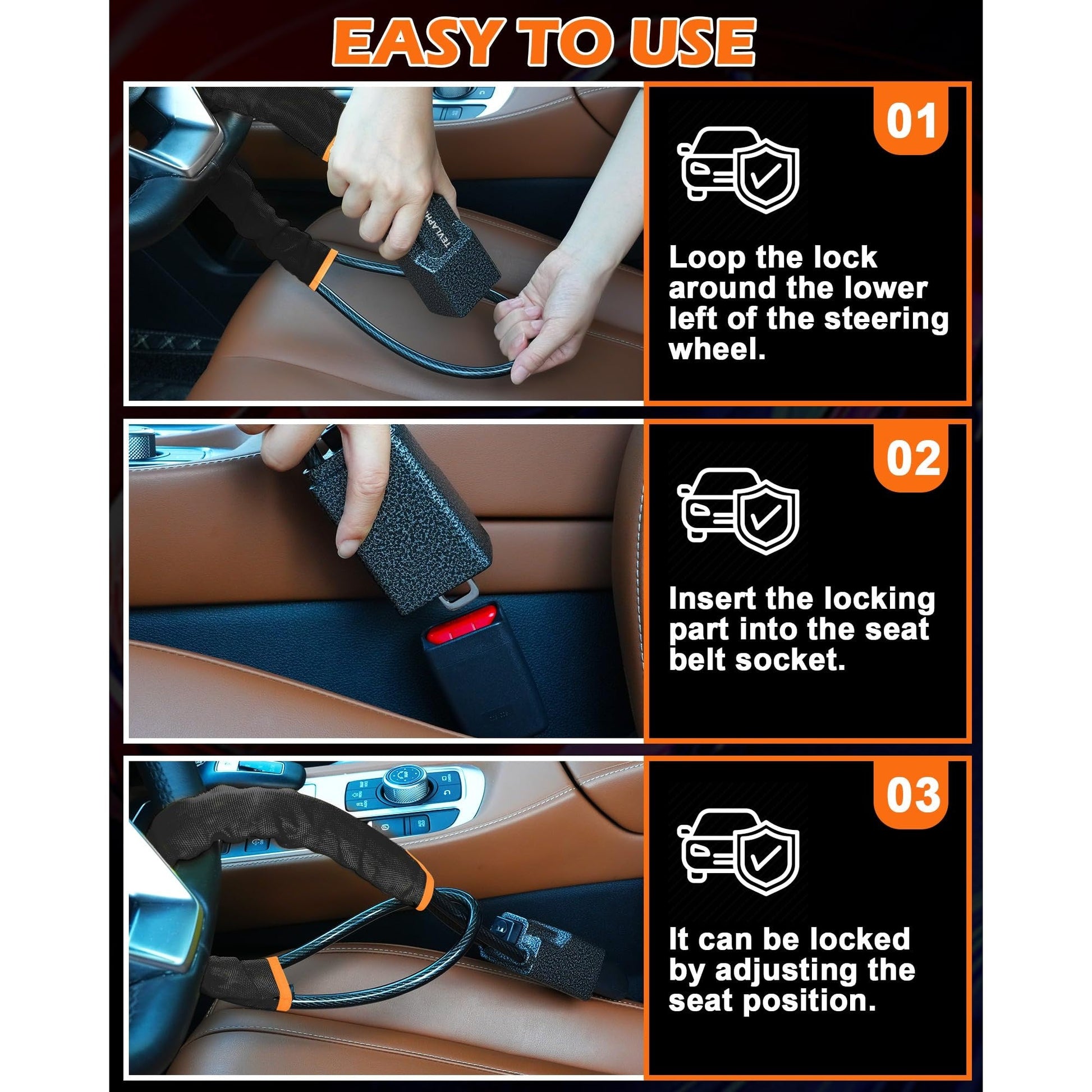 EASY TO USE

TEVLAPH

01

Loop the lock around the lower left of the steering wheel.

02

Insert the locking part into the seat belt socket.

03

It can be locked by adjusting the seat position.