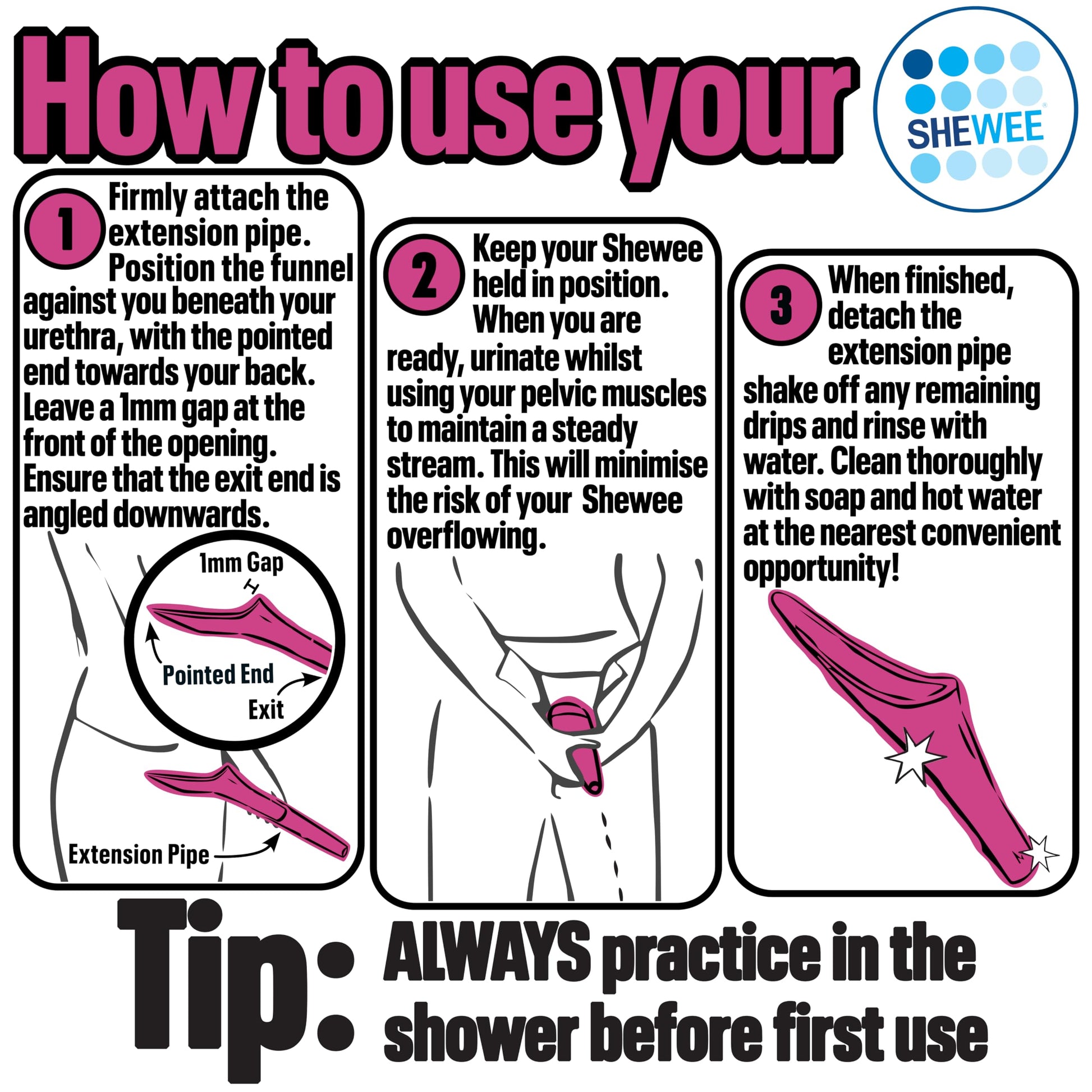 How to use your

SHEWEE®

1 Firmly attach the extension pipe. Position the funnel against you beneath your urethra, with the pointed end towards your back. Leave a 1mm gap at the front of the opening. Ensure that the exit end is angled downwards.

1mm Gap

Pointed End

Exit

Extension Pipe

2 Keep your Shewee held in position. When you are ready, urinate whilst using your pelvic muscles to maintain a steady stream. This will minimise the risk of your Shewee overflowing.

3 When finished, detach the extension pipe shake off any remaining drips and rinse with water. Clean thoroughly with soap and hot water at the nearest convenient opportunity!

Tip: ALWAYS practice in the shower before first use