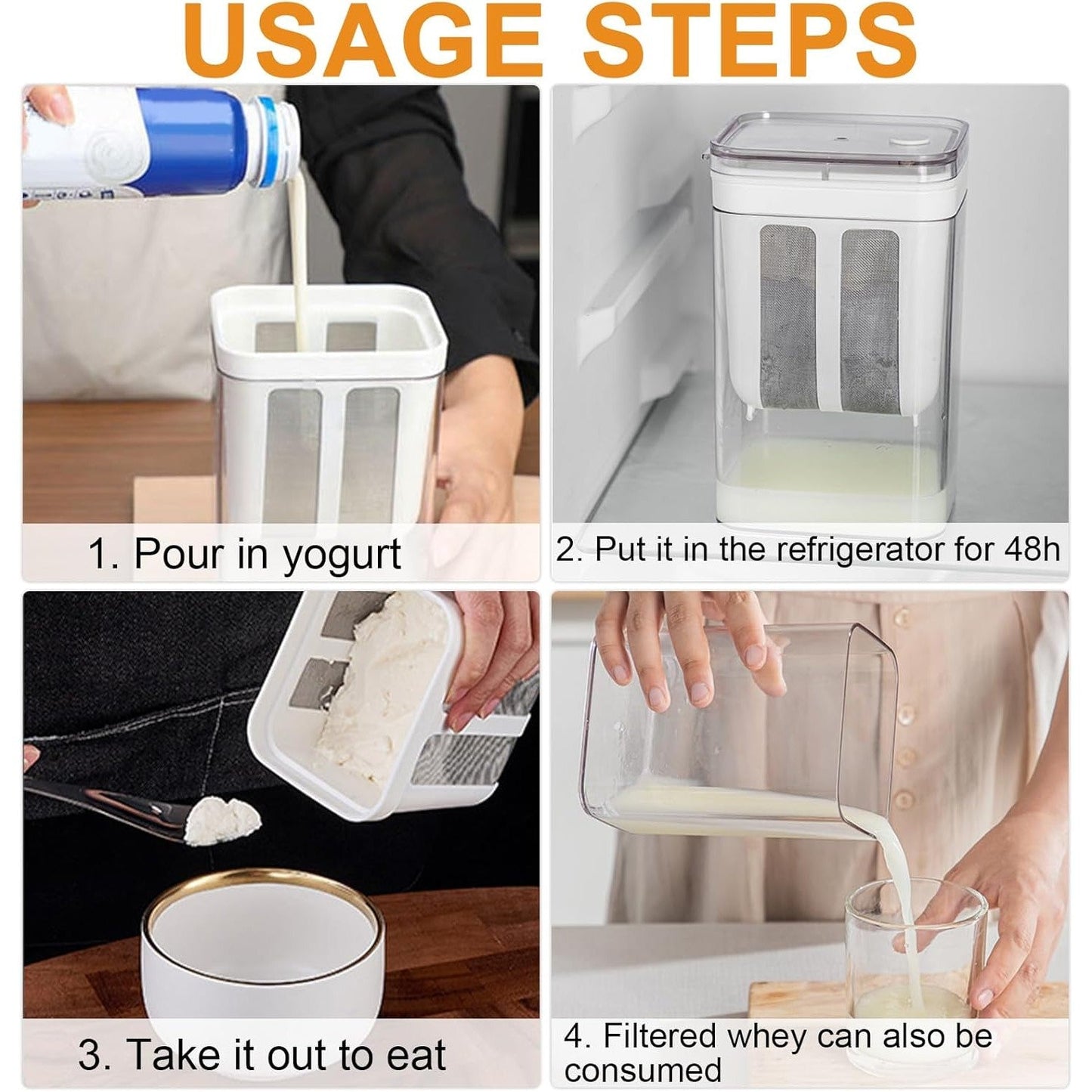 USAGE STEPS

1. Pour in yogurt

2. Put it in the refrigerator for 48h

3. Take it out to eat

4. Filtered whey can also be consumed