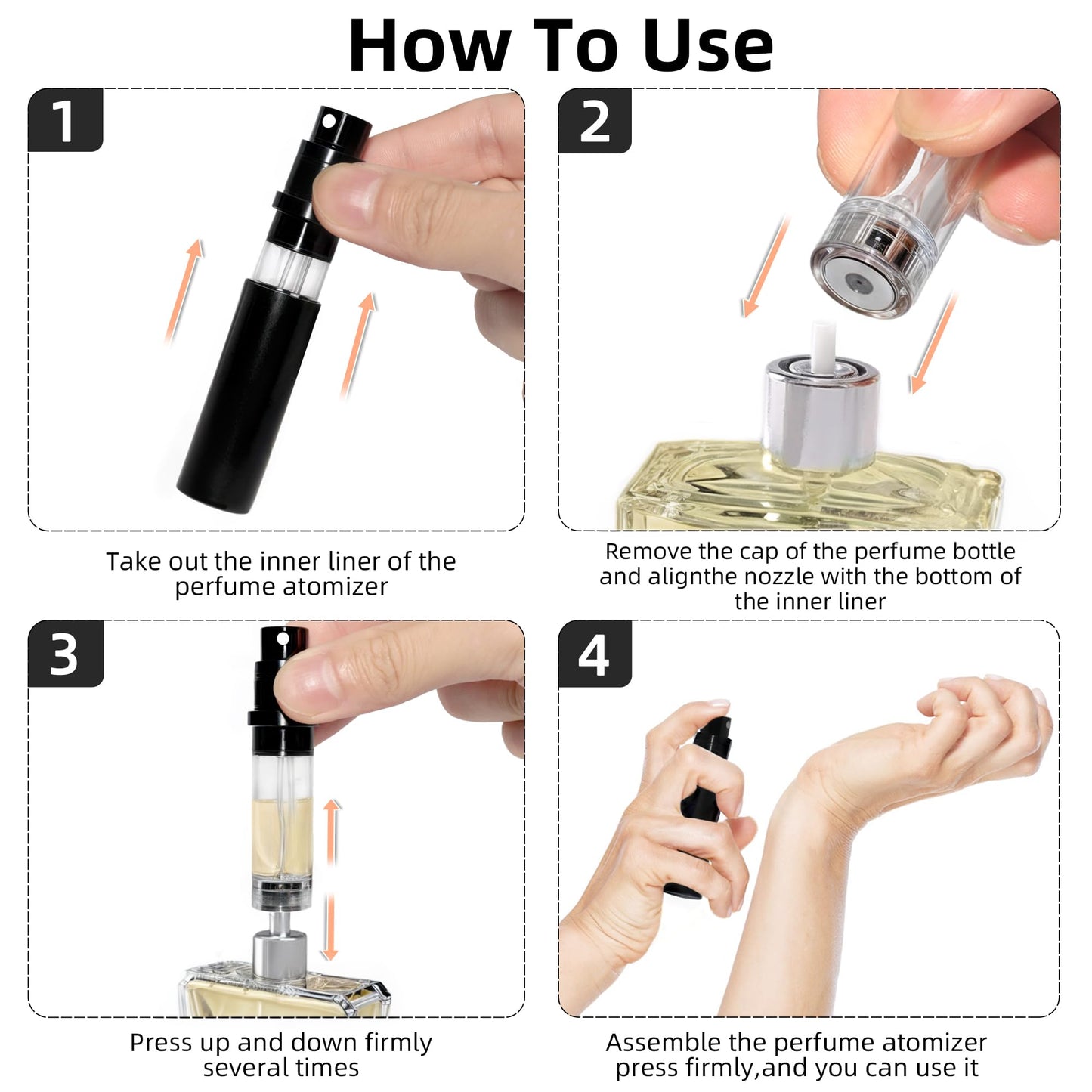 How To Use

1

Take out the inner liner of the perfume atomizer

2

Remove the cap of the perfume bottle and alignthe nozzle with the bottom of the inner liner

3

Press up and down firmly several times

4

Assemble the perfume atomizer press firmly,and you can use it