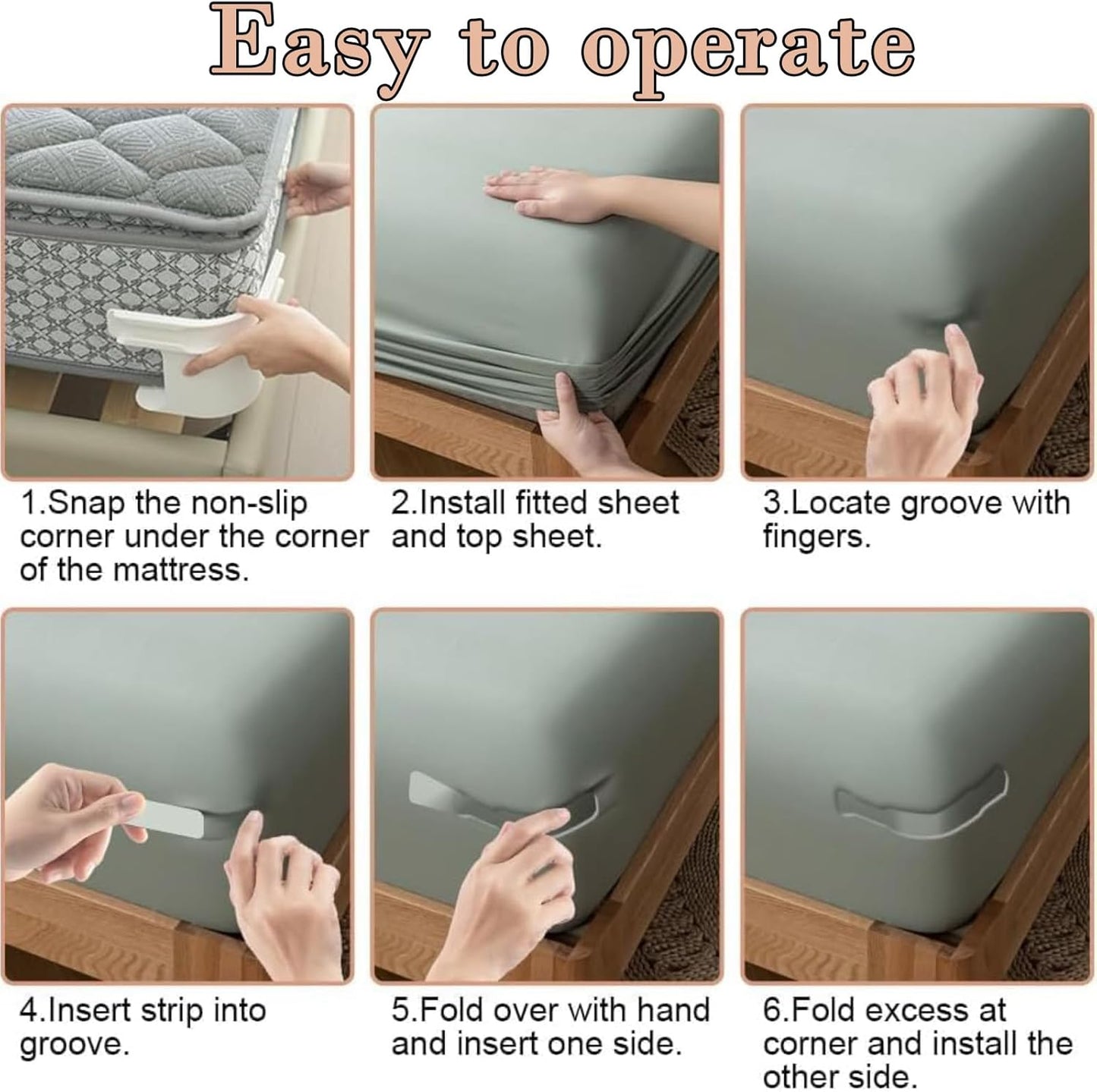 Easy to operate

1.Snap the non-slip corner under the corner of the mattress.

2.Install fitted sheet and top sheet.

3.Locate groove with fingers.

4.Insert strip into groove.

5.Fold over with hand and insert one side.

6.Fold excess at corner and install the other side.