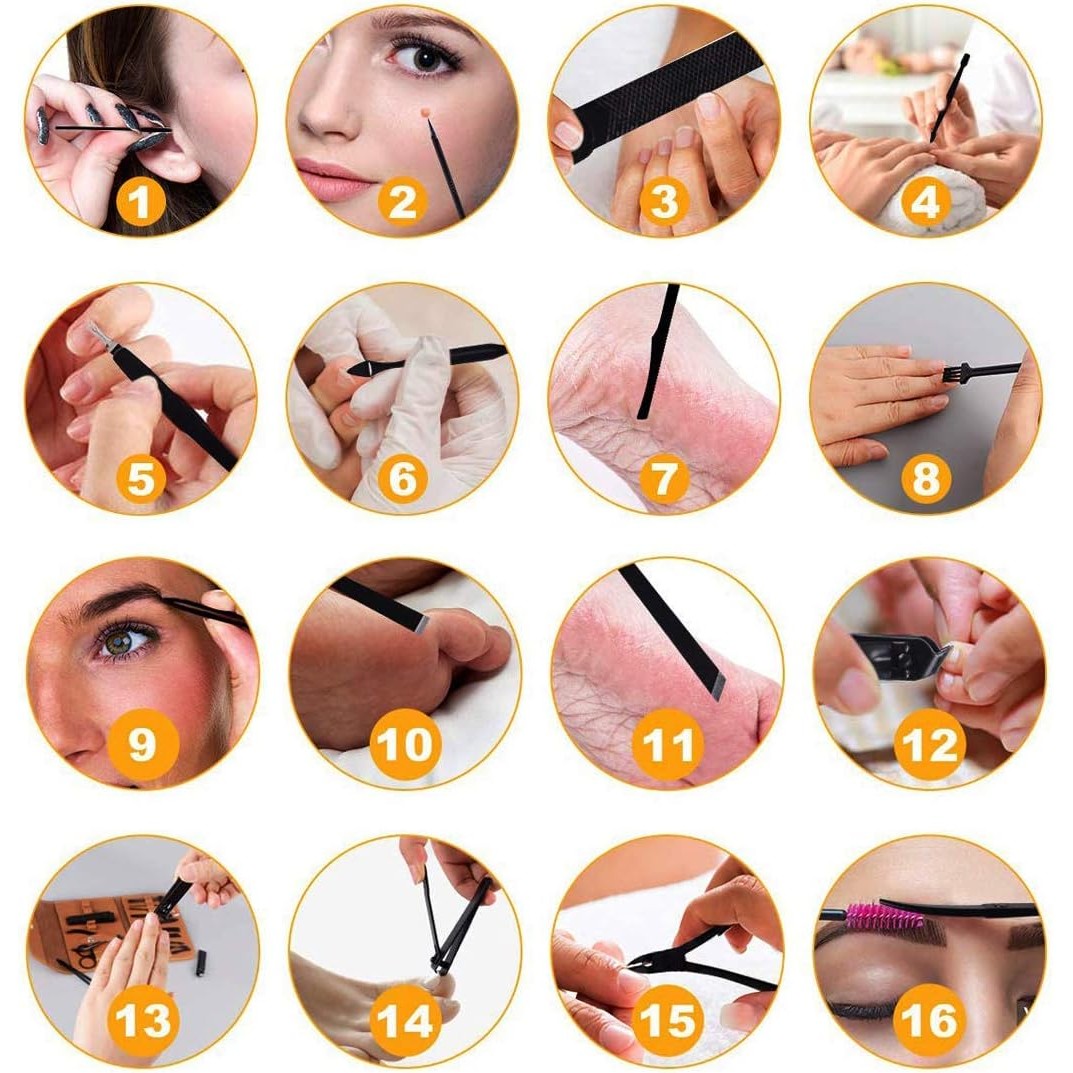 1
2
3
4
5
6
7
8
9
10
11
12
13
14
15
16