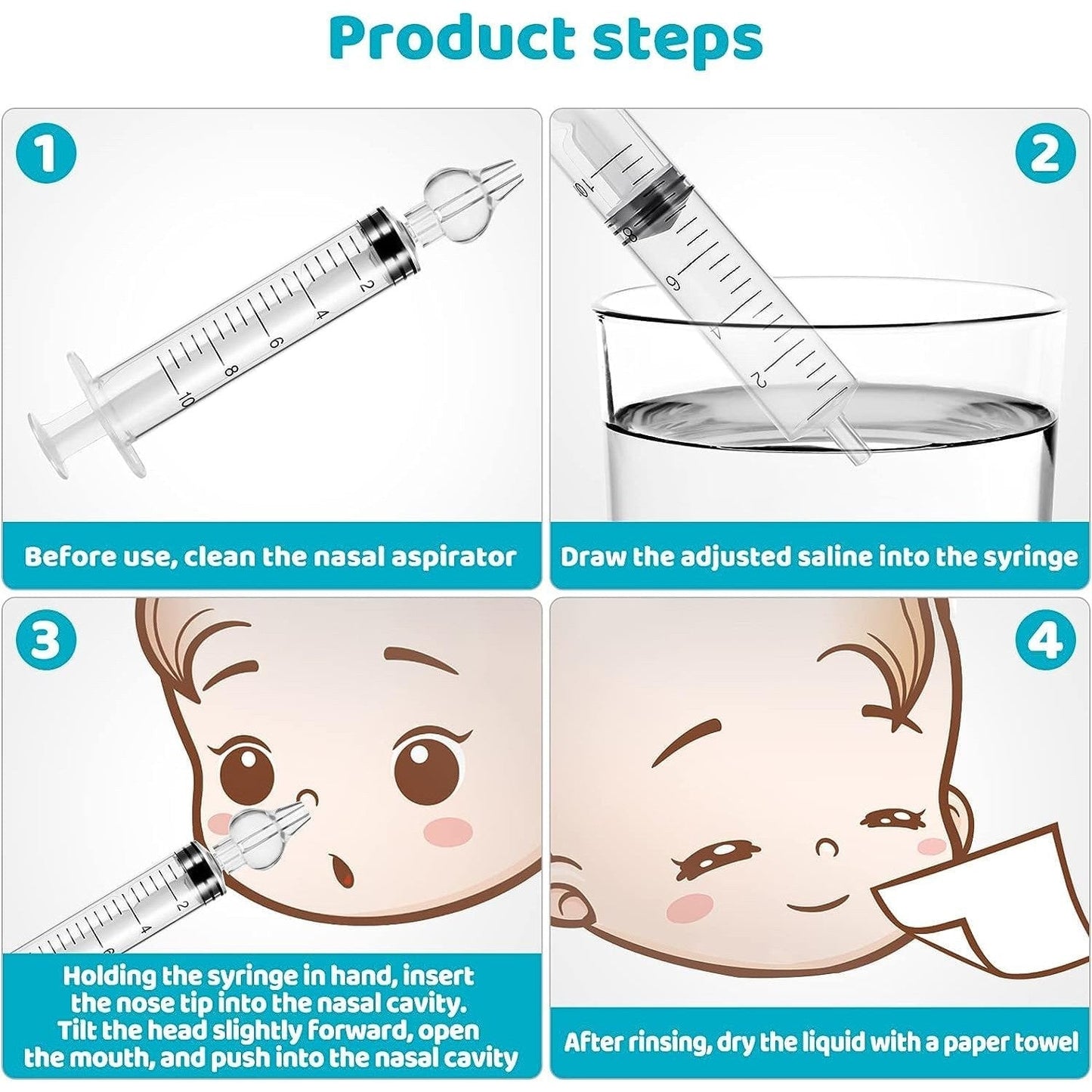 Product steps

1

2
4
6
8
10

Before use, clean the nasal aspirator

2

10
8
6
4
2

Draw the adjusted saline into the syringe

3

2
4

Holding the syringe in hand, insert the nose tip into the nasal cavity. Tilt the head slightly forward, open the mouth, and push into the nasal cavity

4

After rinsing, dry the liquid with a paper towel