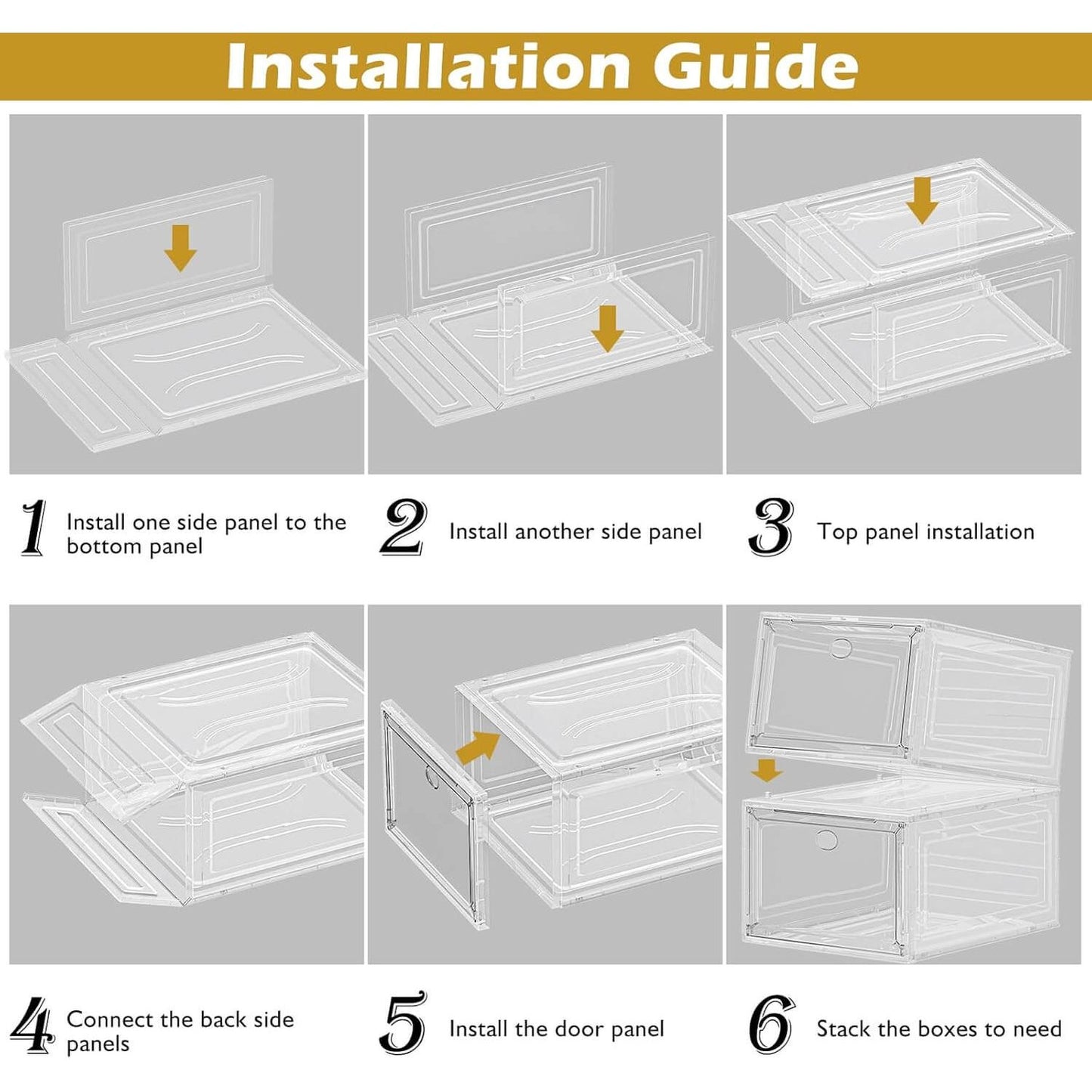 Installation Guide

1 Install one side panel to the bottom panel

2 Install another side panel

3 Top panel installation

4 Connect the back side panels

5 Install the door panel

6 Stack the boxes to need