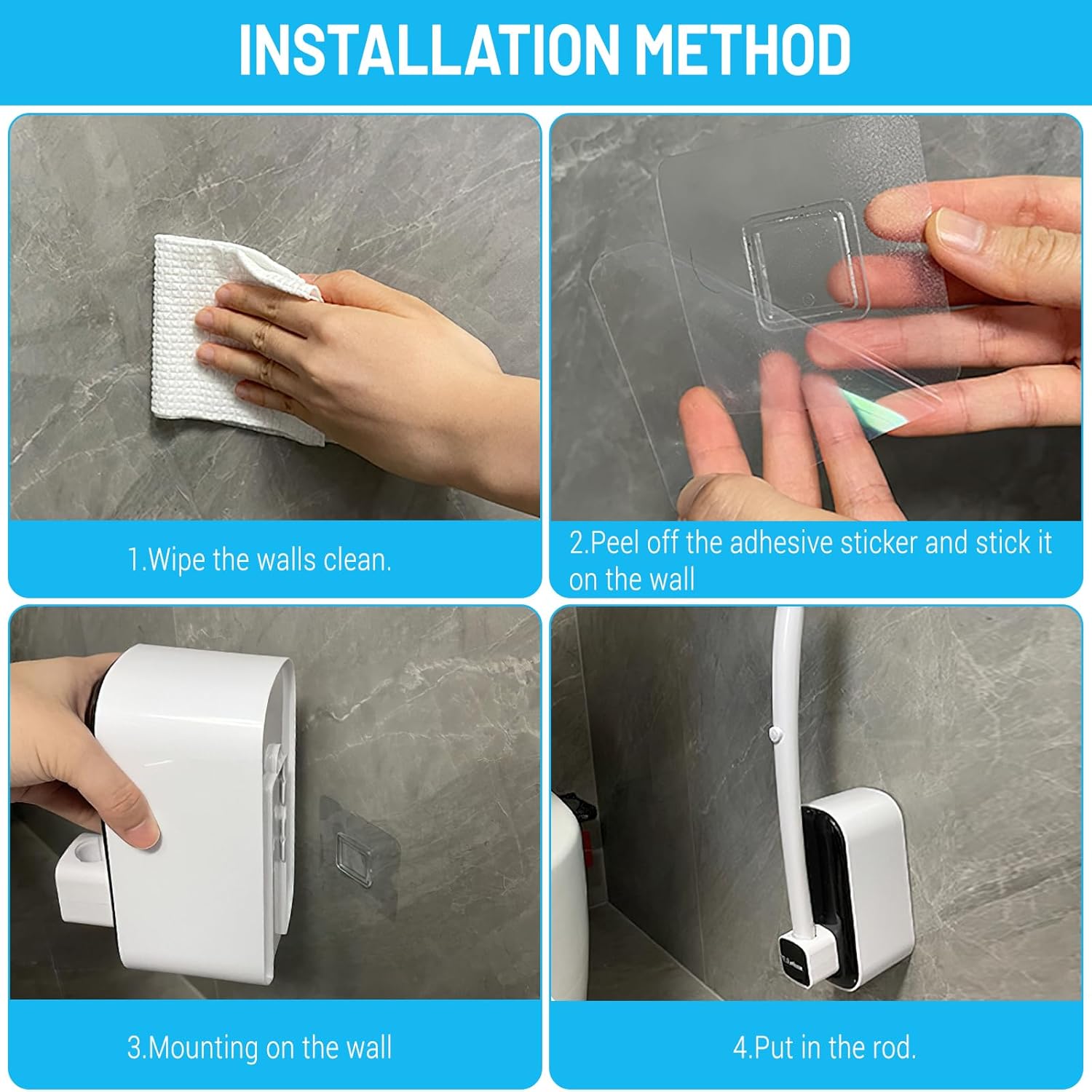 INSTALLATION METHOD

1.Wipe the walls clean.

2.Peel off the adhesive sticker and stick it on the wall

3.Mounting on the wall

4.Put in the rod.