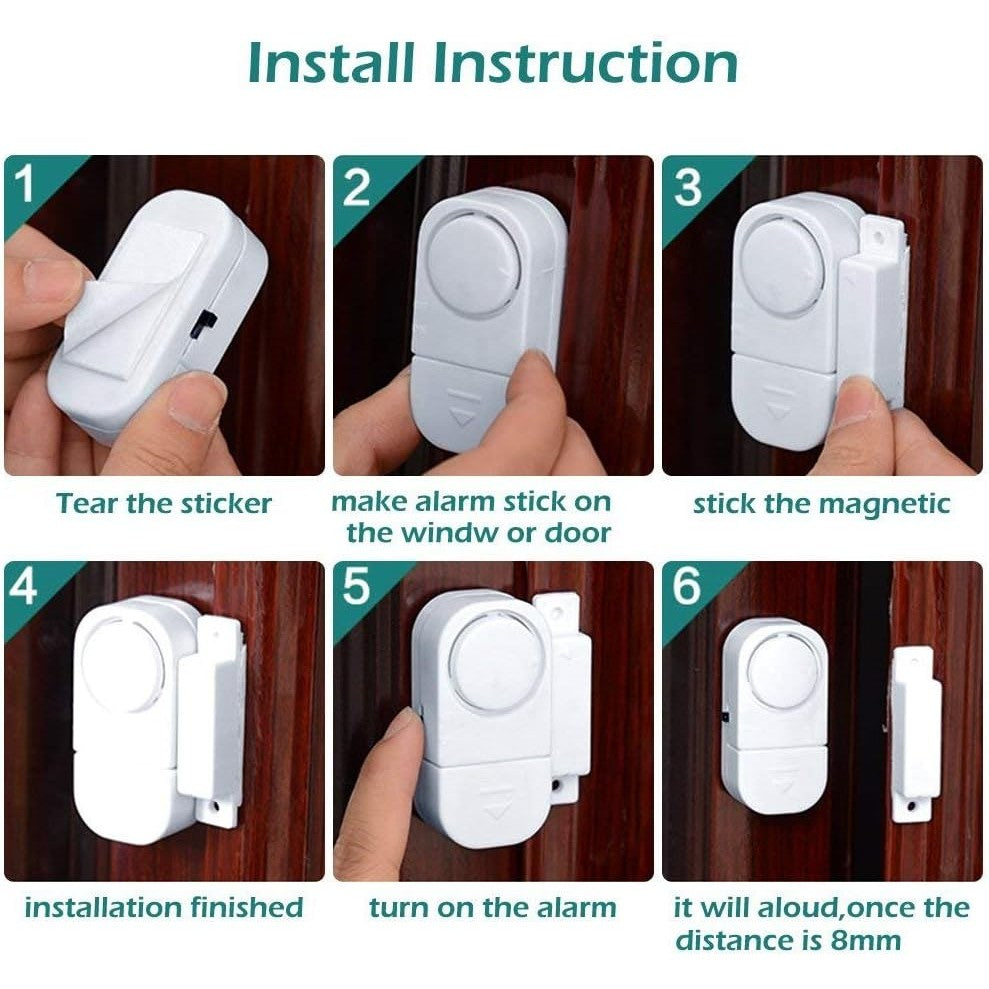 Install Instruction

1
Tear the sticker

2
make alarm stick on the windw or door

3
stick the magnetic

4
installation finished

5
turn on the alarm

6
it will aloud,once the distance is 8mm