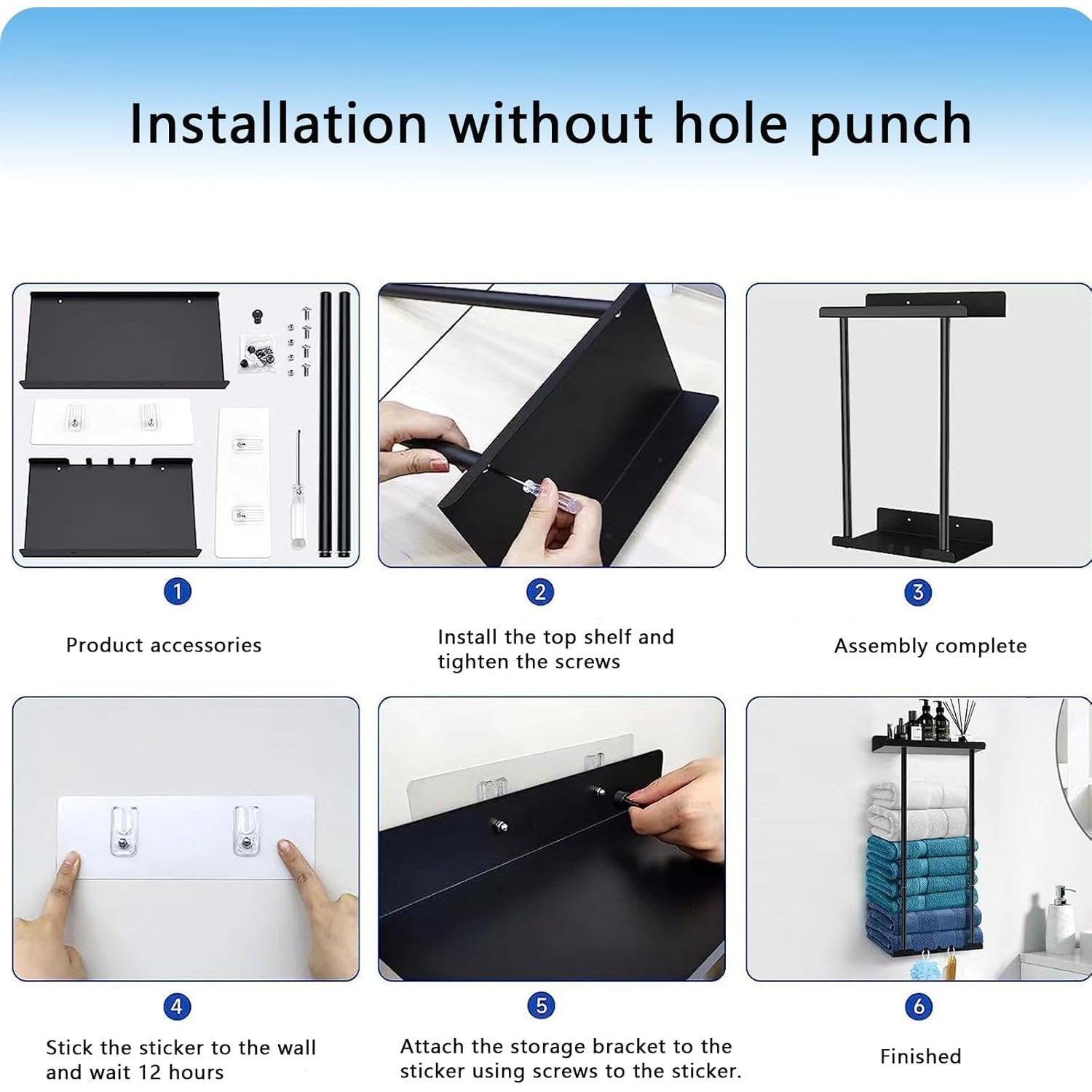 Installation without hole punch

1
Product accessories

2
Install the top shelf and tighten the screws

3
Assembly complete

4
Stick the sticker to the wall and wait 12 hours

5
Attach the storage bracket to the sticker using screws to the sticker.

6
Finished