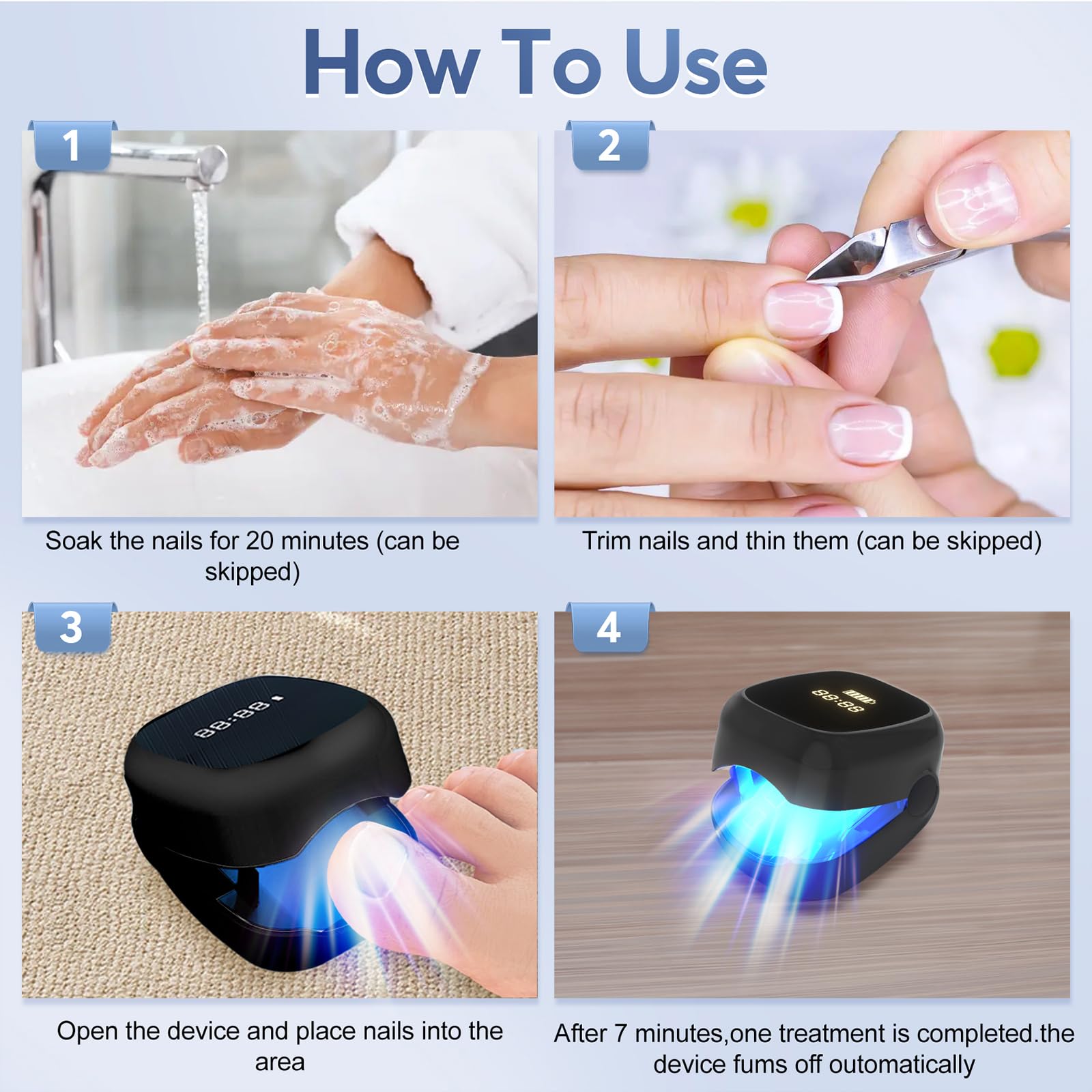 How To Use

1

Soak the nails for 20 minutes (can be skipped)

2

Trim nails and thin them (can be skipped)

3

88:88

Open the device and place nails into the area

4

88:88

After 7 minutes,one treatment is completed.the device fums off outomatically