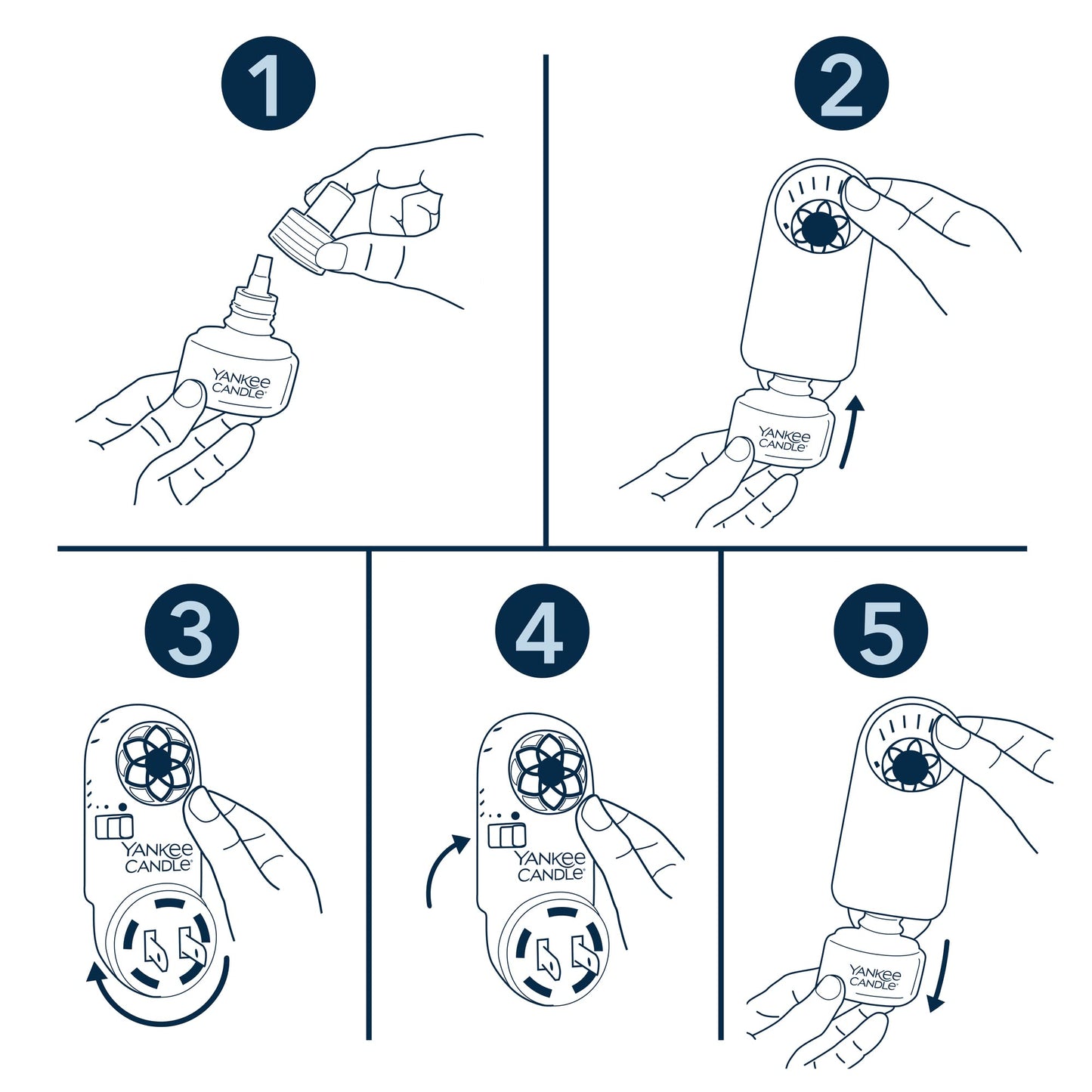 1

YANKEE CANDLE®

2

YANKEE CANDLE®

3

YANKEE CANDLE®

4

YANKEE CANDLE®

5

YANKEE CANDLE®