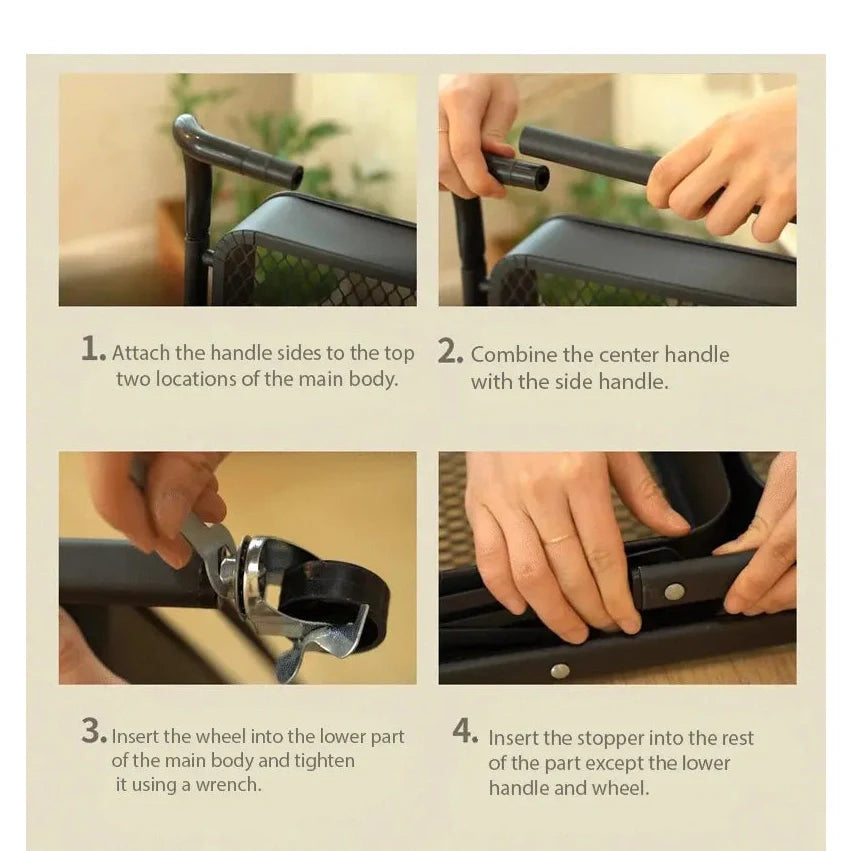 1. Attach the handle sides to the top two locations of the main body.

2. Combine the center handle with the side handle.

3. Insert the wheel into the lower part of the main body and tighten it using a wrench.

4. Insert the stopper into the rest of the part except the lower handle and wheel.