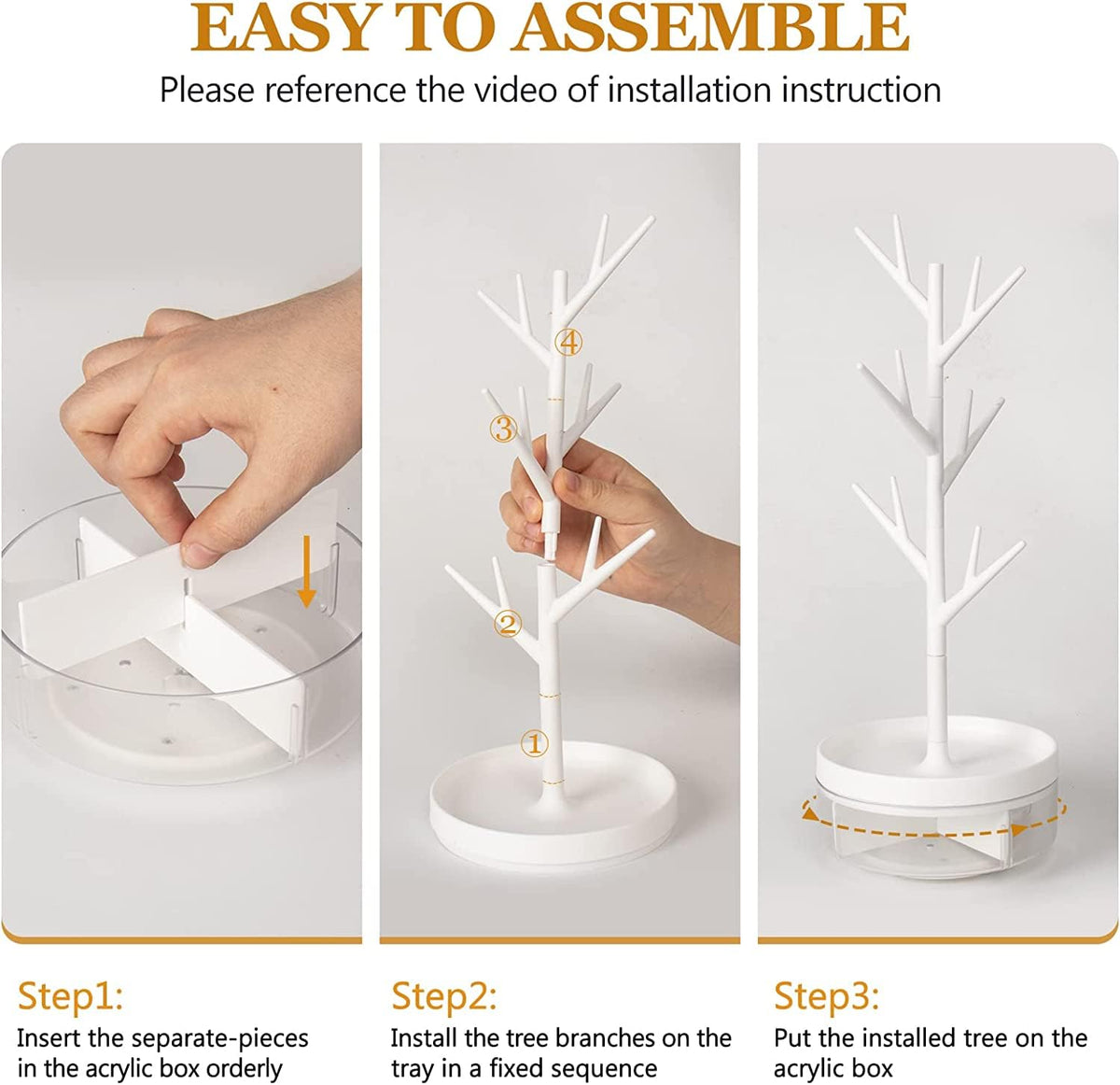 EASY TO ASSEMBLE

Please reference the video of installation instruction

④

③

②

①

Step1:

Insert the separate-pieces in the acrylic box orderly

Step2:

Install the tree branches on the tray in a fixed sequence

Step3:

Put the installed tree on the acrylic box