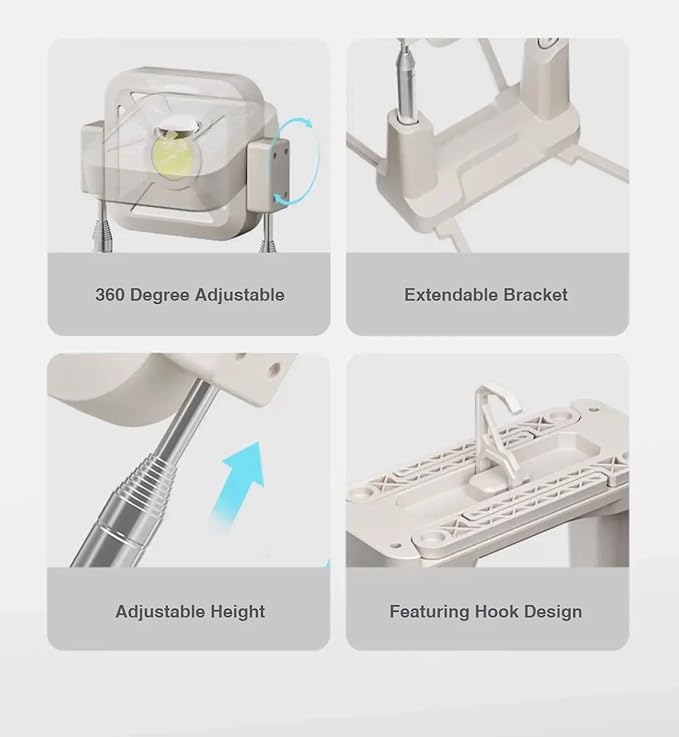 360 Degree Adjustable

Extendable Bracket

Adjustable Height

Featuring Hook Design