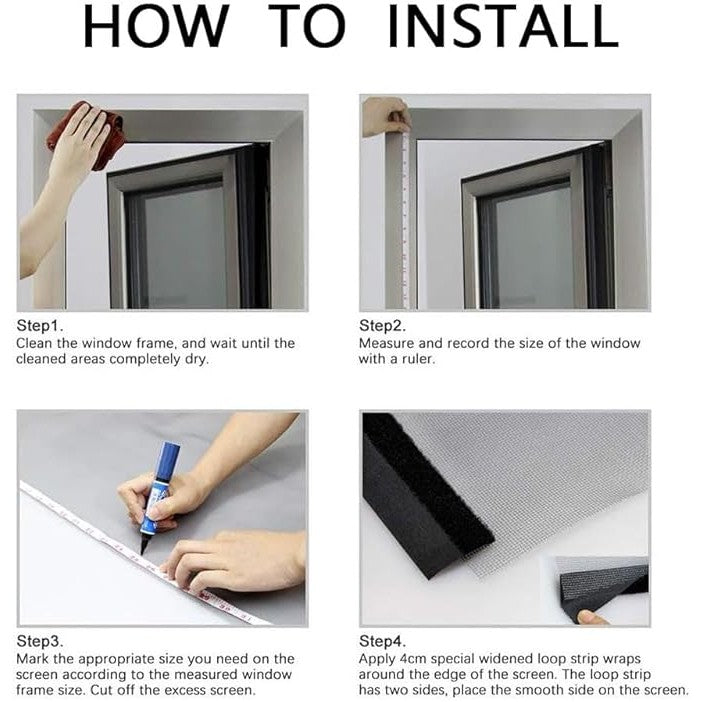 HOW TO INSTALL

Step1.
Clean the window frame, and wait until the cleaned areas completely dry.

Step2.
Measure and record the size of the window with a ruler.

Step3.
Mark the appropriate size you need on the screen according to the measured window frame size. Cut off the excess screen.

Step4.
Apply 4cm special widened loop strip wraps around the edge of the screen. The loop strip has two sides, place the smooth side on the screen.