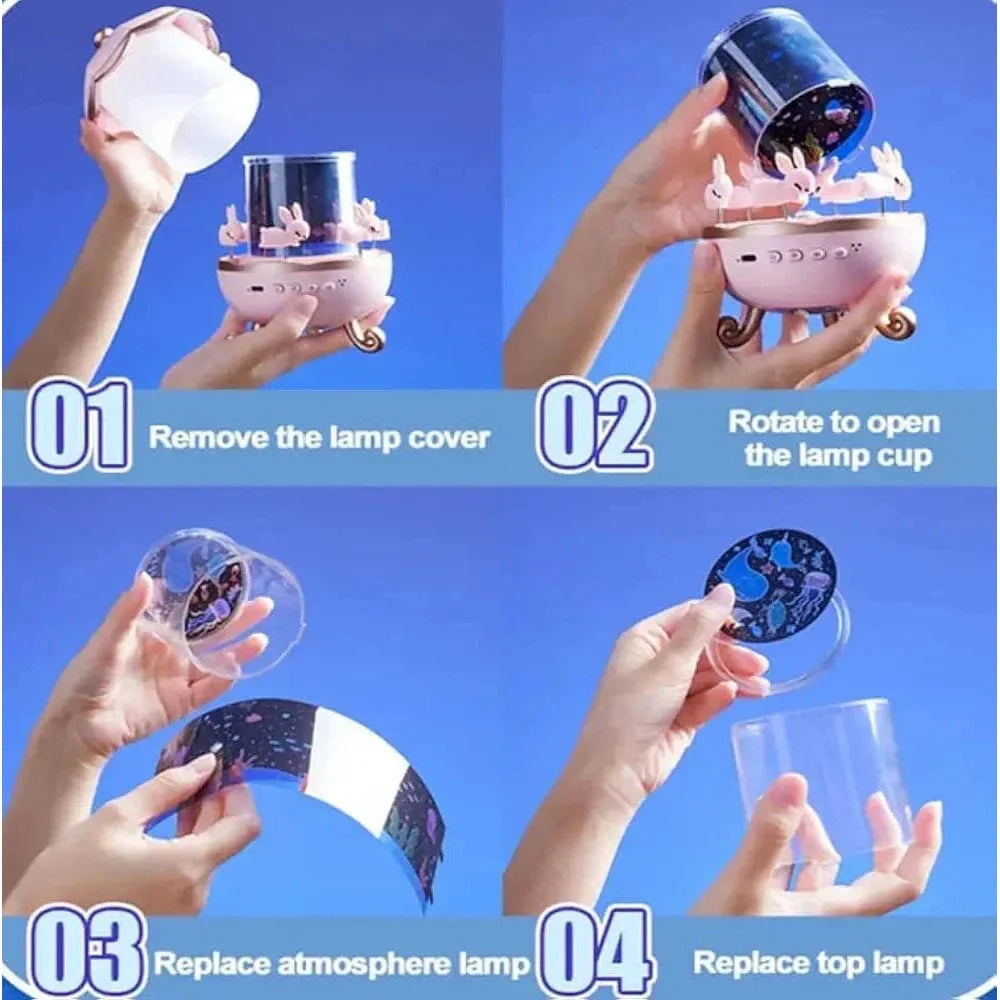 01 Remove the lamp cover

02 Rotate to open the lamp cup

03 Replace atmosphere lamp

04 Replace top lamp