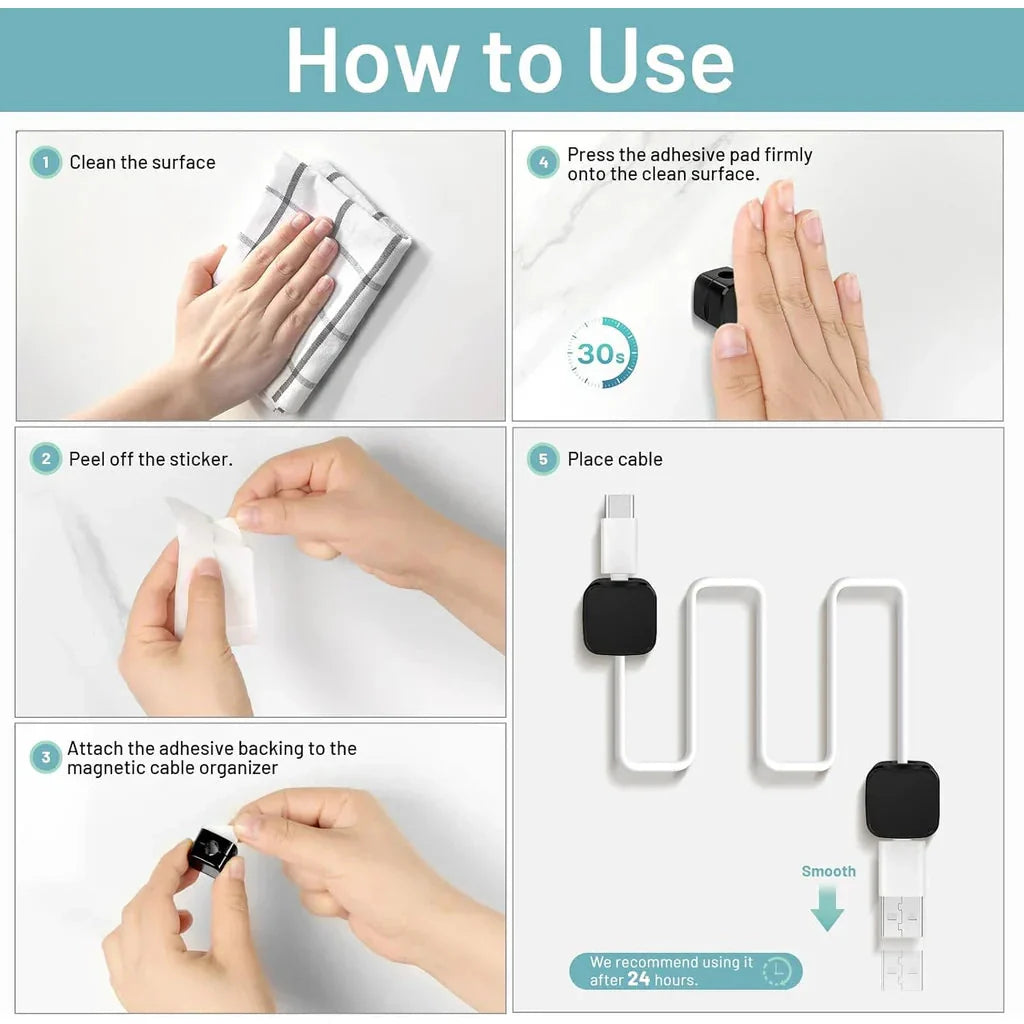 How to Use

1 Clean the surface

2 Peel off the sticker.

3 Attach the adhesive backing to the magnetic cable organizer

4 Press the adhesive pad firmly onto the clean surface.

30s

5 Place cable

Smooth

We recommend using it after 24 hours.