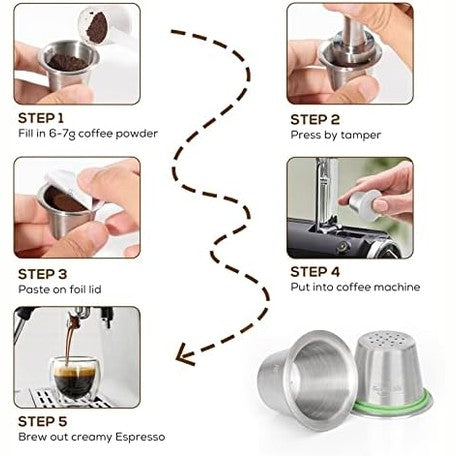 STEP 1
Fill in 6-7g coffee powder

STEP 2
Press by tamper

STEP 3
Paste on foil lid

STEP 4
Put into coffee machine

STEP 5
Brew out creamy Espresso