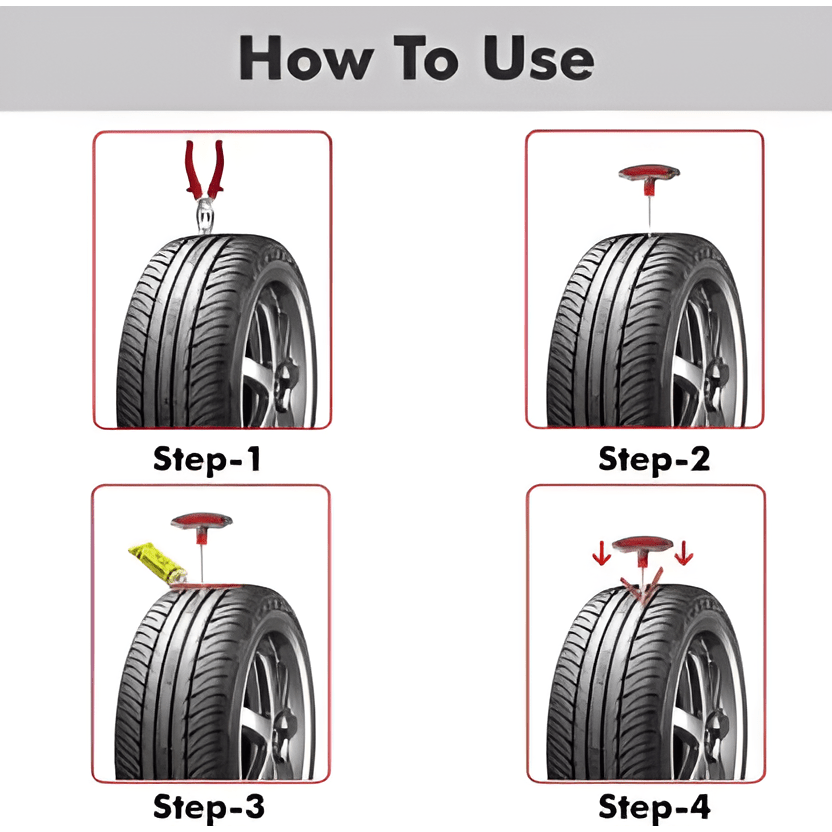 How To Use

Step-1

Step-2

Step-3

Step-4