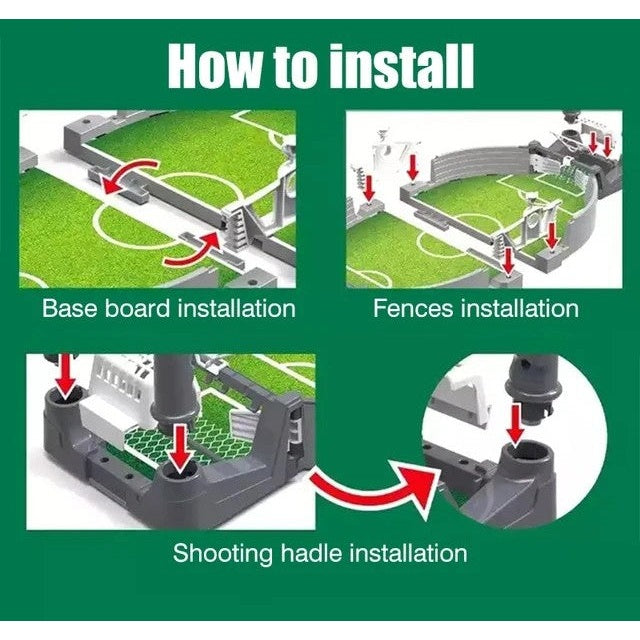 How to install

Base board installation

Fences installation

Shooting hadle installation