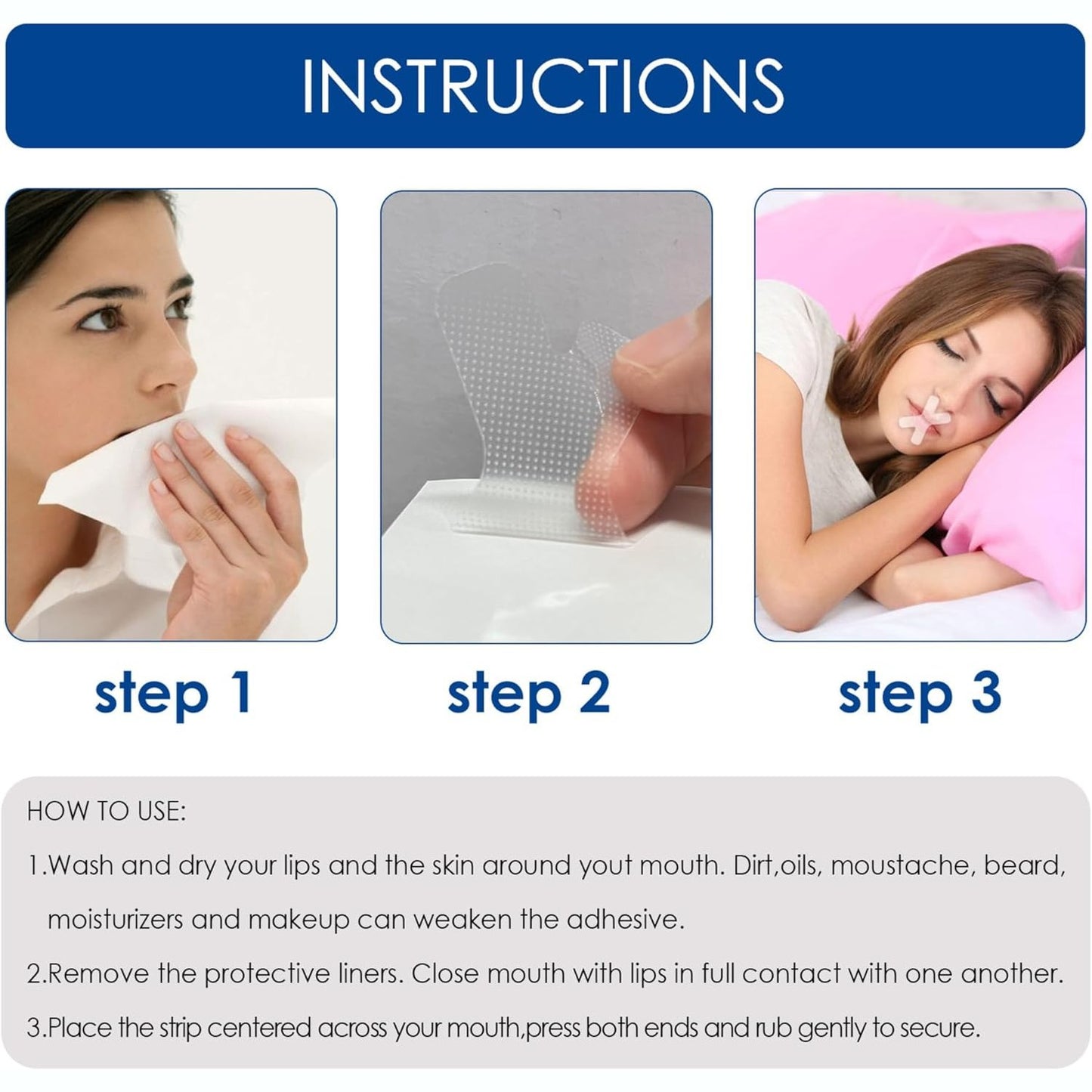 INSTRUCTIONS

step 1

step 2

step 3

HOW TO USE:

1.Wash and dry your lips and the skin around yout mouth. Dirt,oils, moustache, beard, moisturizers and makeup can weaken the adhesive.

2.Remove the protective liners. Close mouth with lips in full contact with one another.

3.Place the strip centered across your mouth,press both ends and rub gently to secure.