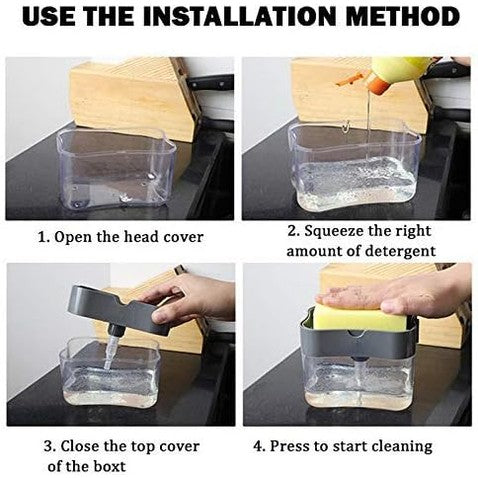 USE THE INSTALLATION METHOD

1. Open the head cover

2. Squeeze the right amount of detergent

3. Close the top cover of the boxt

4. Press to start cleaning